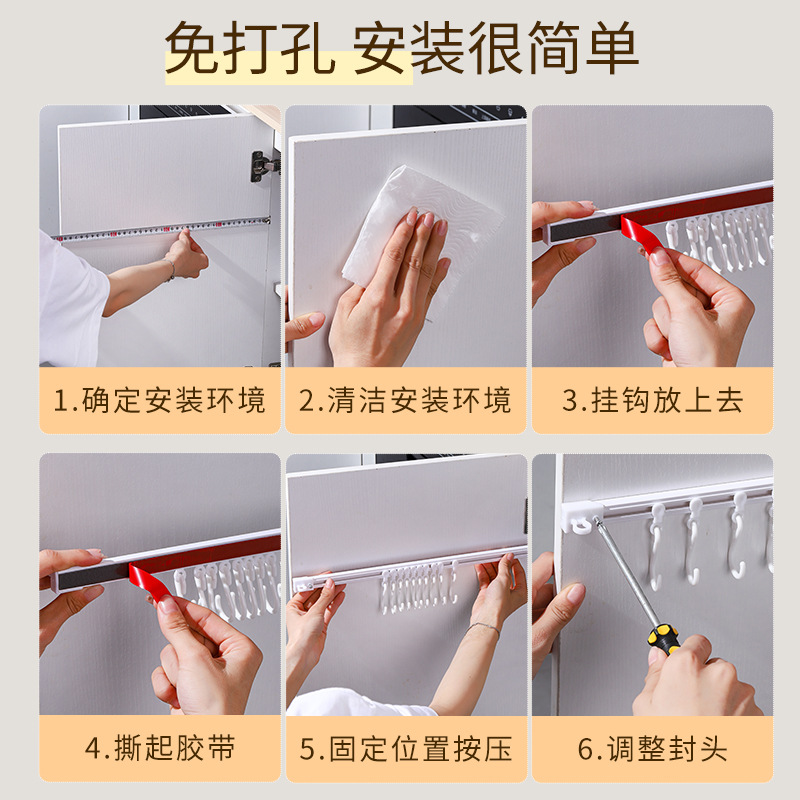 免打孔 安装很简单

1.确定安装环境

2.清洁安装环境

3.挂钩放上去

4.撕起胶带

5.固定位置按压

6.调整封头