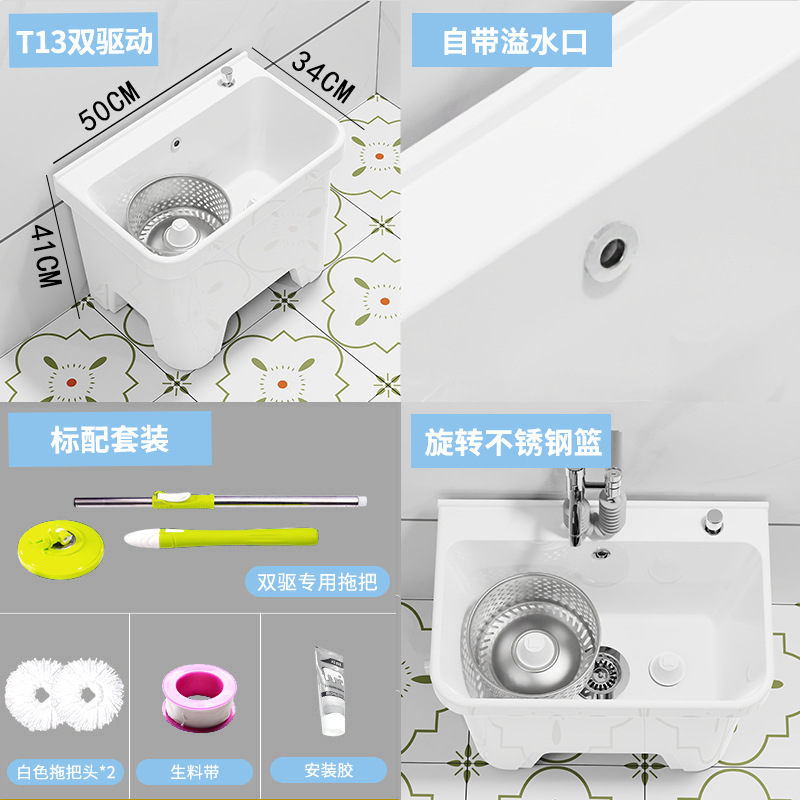 T13双驱动

50CM

34CM

41CM

自带溢水口

标配套装

双驱专用拖把

白色拖把头*2

生料带

安装胶

旋转不锈钢篮