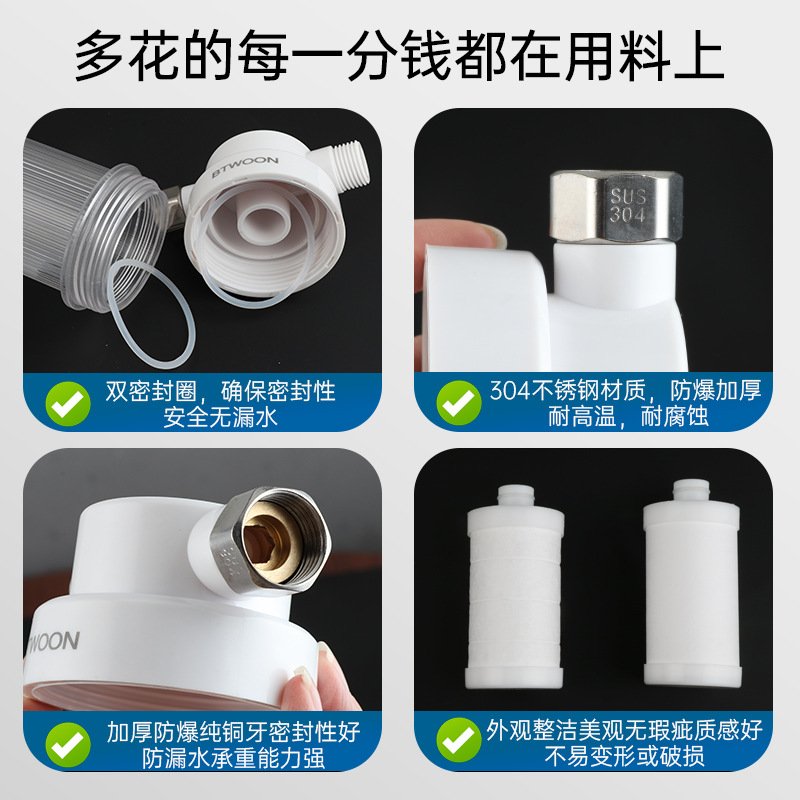 多花的每一分钱都在用料上

BTWOON

双密封圈，确保密封性
安全无漏水

SUS
304

304不锈钢材质，防爆加厚
耐高温，耐腐蚀

TWOON

加厚防爆纯铜牙密封性好
防漏水承重能力强

外观整洁美观无瑕疵质感好
不易变形或破损