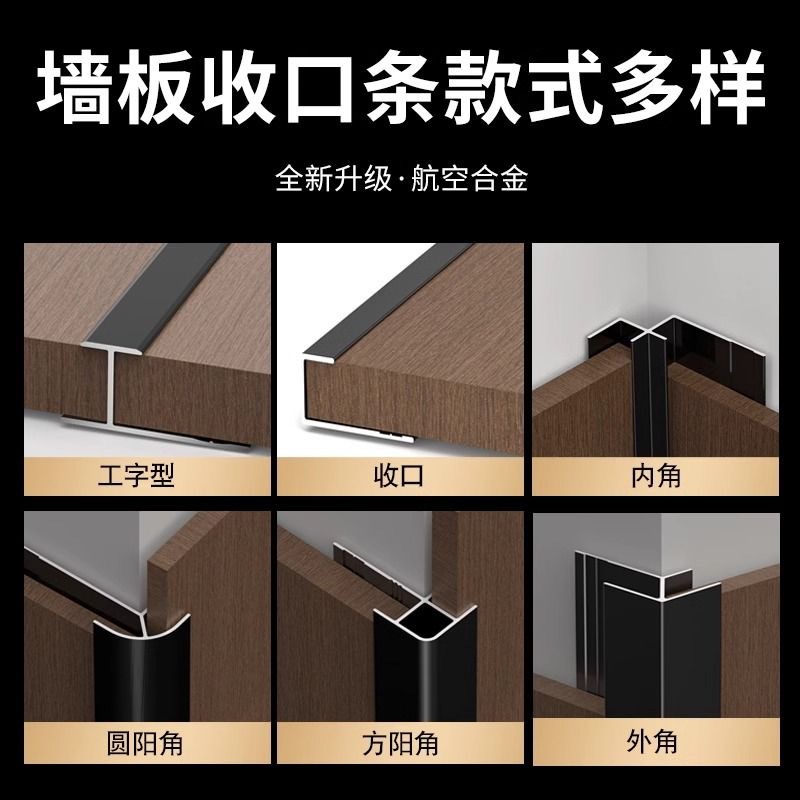 墙板收口条款式多样

全新升级·航空合金

工字型

收口

内角

圆阳角

方阳角

外角