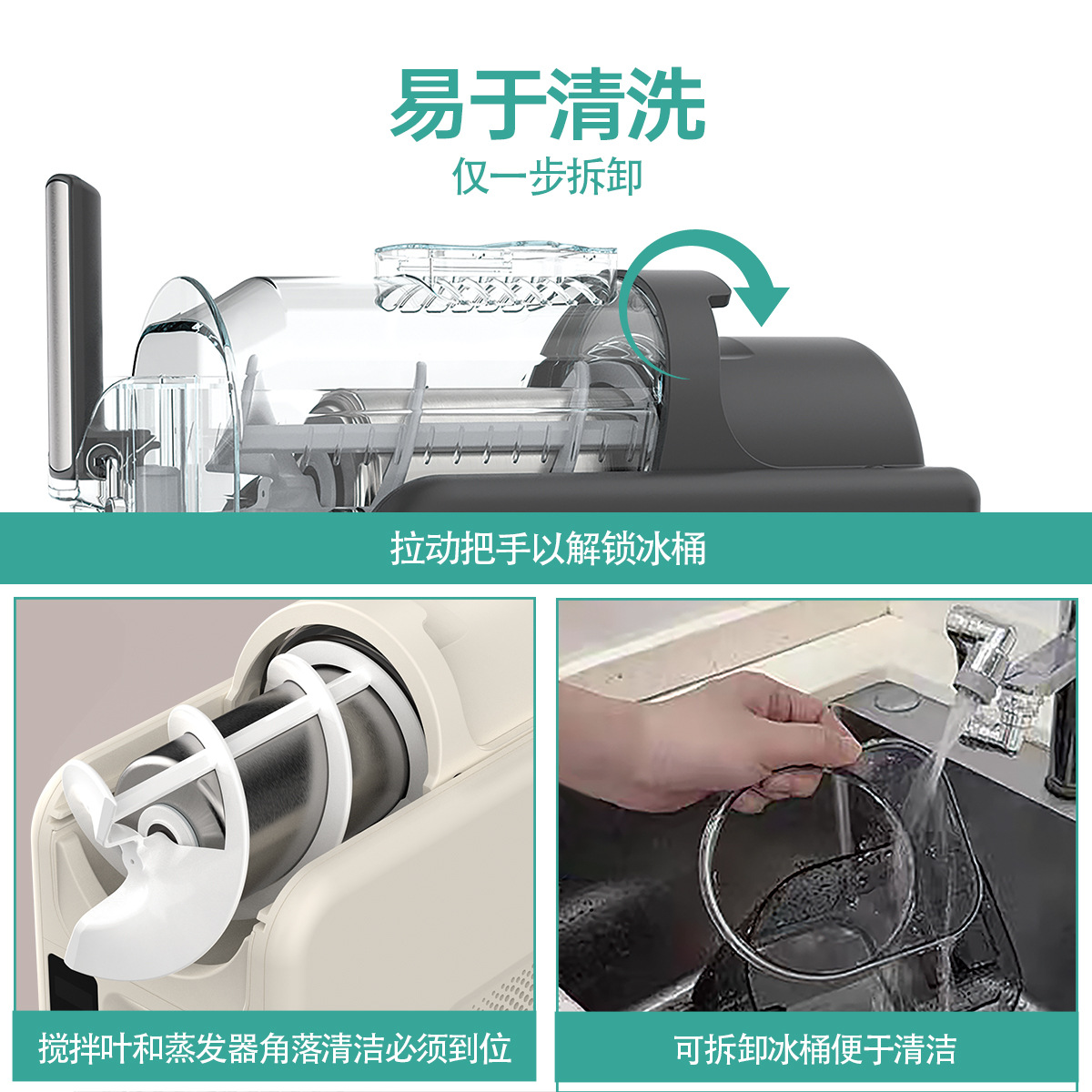 易于清洗
仅一步拆卸

拉动把手以解锁冰桶

搅拌叶和蒸发器角落清洁必须到位

可拆卸冰桶便于清洁