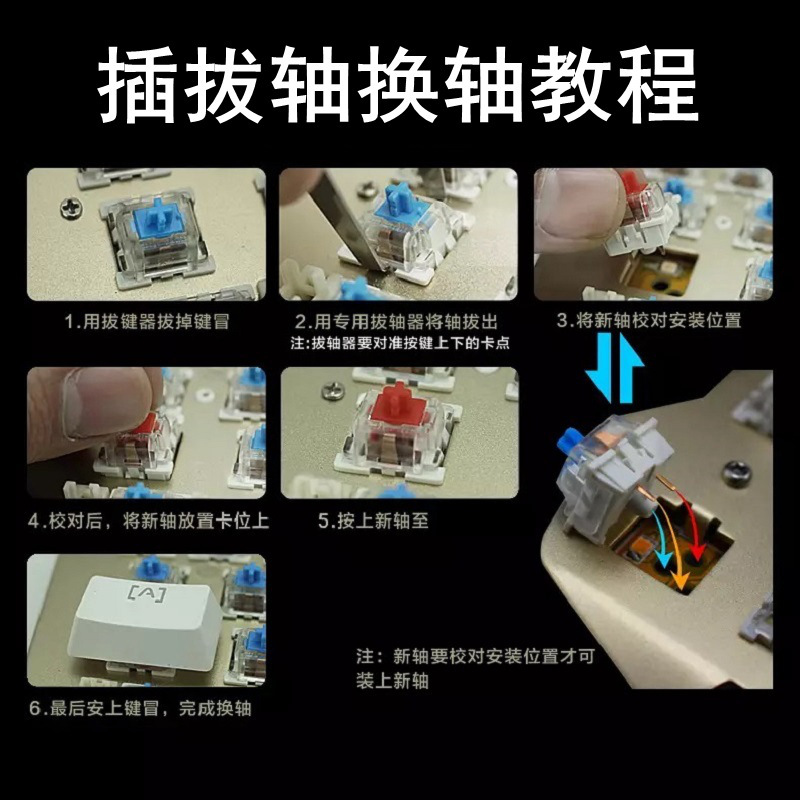 插拔轴换轴教程

1.用拔键器拔掉键冒

2.用专用拔轴器将轴拔出
注:拔轴器要对准按键上下的卡点

3.将新轴校对安装位置

4.校对后，将新轴放置卡位上

5.按上新轴至

[A]

6.最后安上键冒，完成换轴

注：新轴要校对安装位置才可装上新轴