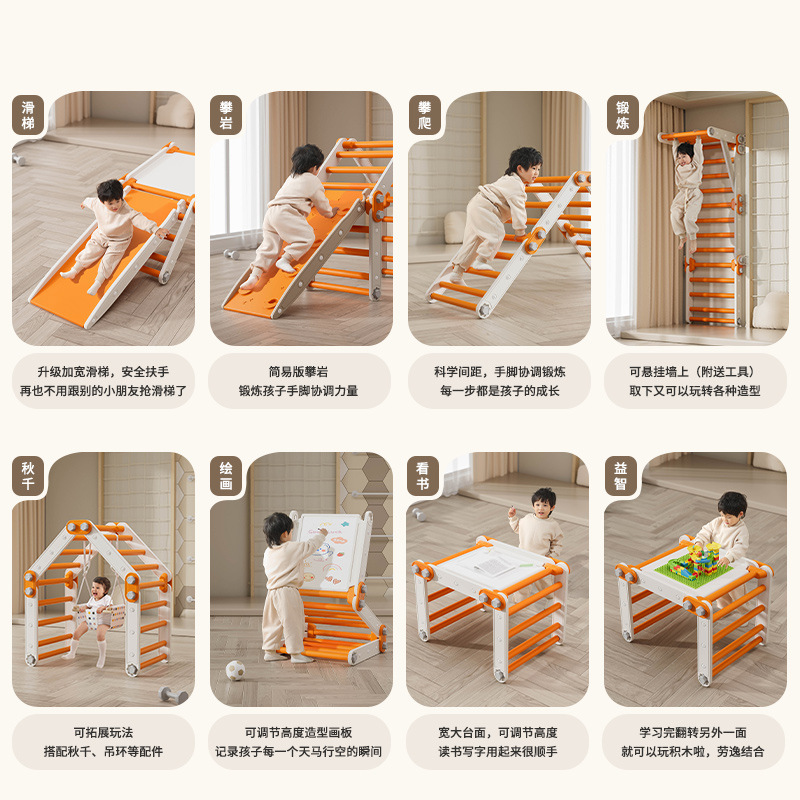 滑梯

升级加宽滑梯，安全扶手
再也不用跟别的小朋友抢滑梯了

攀岩

简易版攀岩
锻炼孩子手脚协调力量

攀爬

科学间距，手脚协调锻炼
每一步都是孩子的成长

锻炼

可悬挂墙上（附送工具）
取下又可以玩转各种造型

秋千

可拓展玩法
搭配秋千、吊环等配件

绘画

可调节高度造型画板
记录孩子每一个天马行空的瞬间

看书

宽大台面，可调节高度
读书写字用起来很顺手

益智

学习完翻转另外一面
就可以玩积木啦，劳逸结合