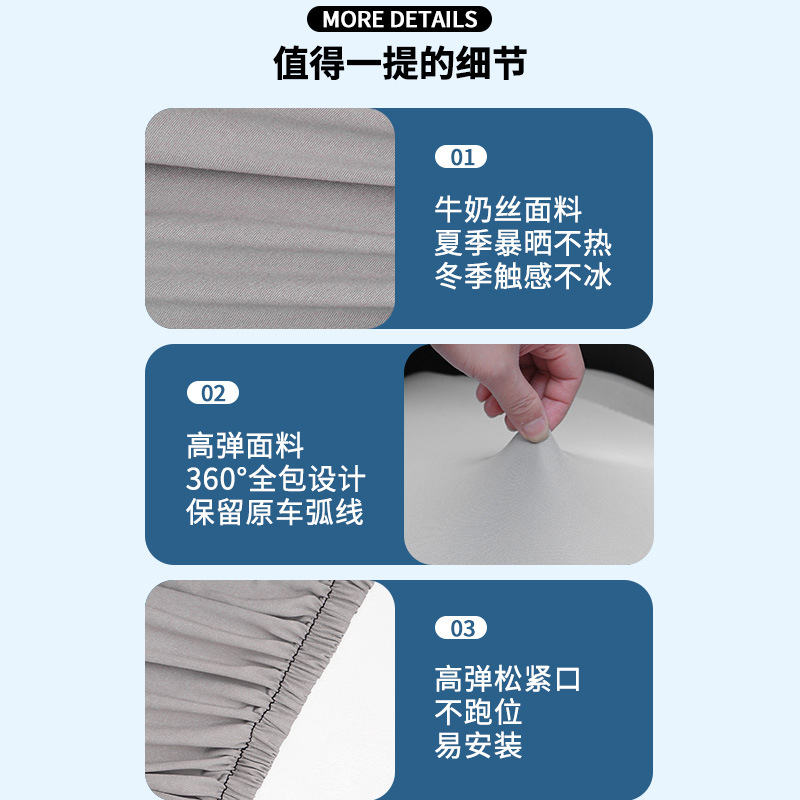 MORE DETAILS
值得一提的细节

01
牛奶丝面料
夏季暴晒不热
冬季触感不冰

02
高弹面料
360°全包设计
保留原车弧线

03
高弹松紧口
不跑位
易安装