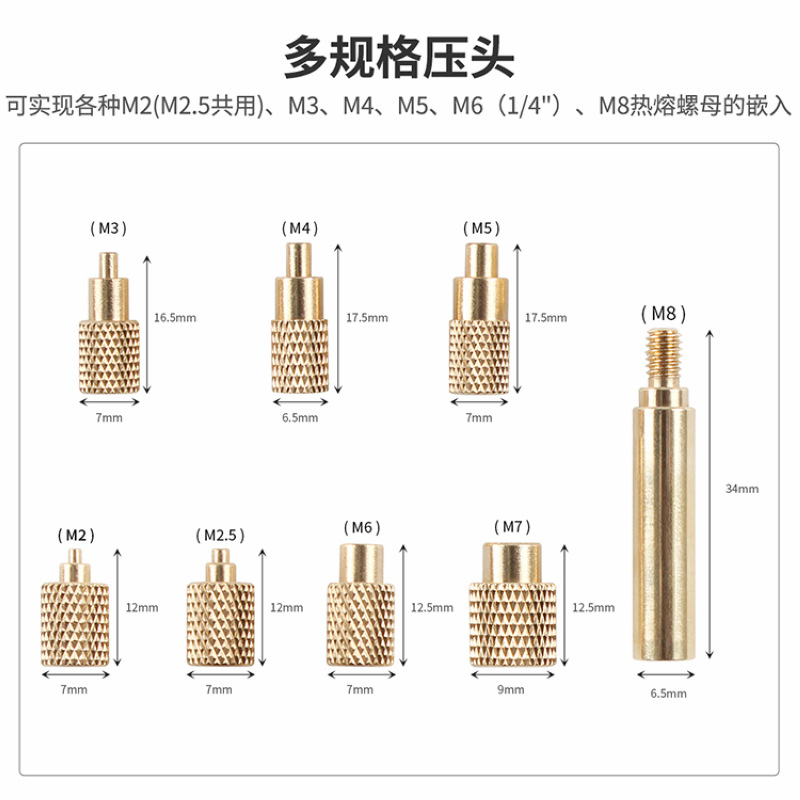 多规格压头

可实现各种M2(M2.5共用)、M3、M4、M5、M6（1/4"）、M8热熔螺母的嵌入

（M3）
16.5mm
7mm

（M4）
17.5mm
6.5mm

（M5）
17.5mm
7mm

（M8）
34mm
6.5mm

（M2）
12mm
7mm

（M2.5）
12mm
7mm

（M6）
12.5mm
7mm

（M7）
12.5mm
9mm