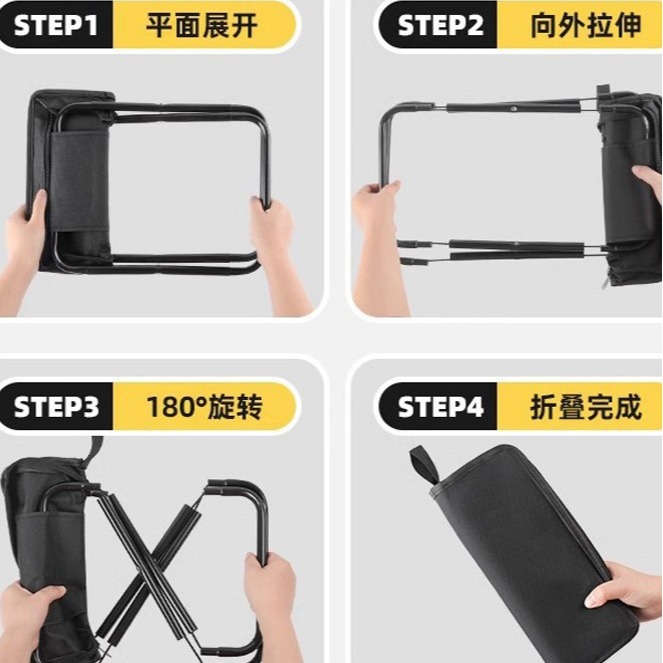 STEP1 平面展开

STEP2 向外拉伸

STEP3 180°旋转

STEP4 折叠完成