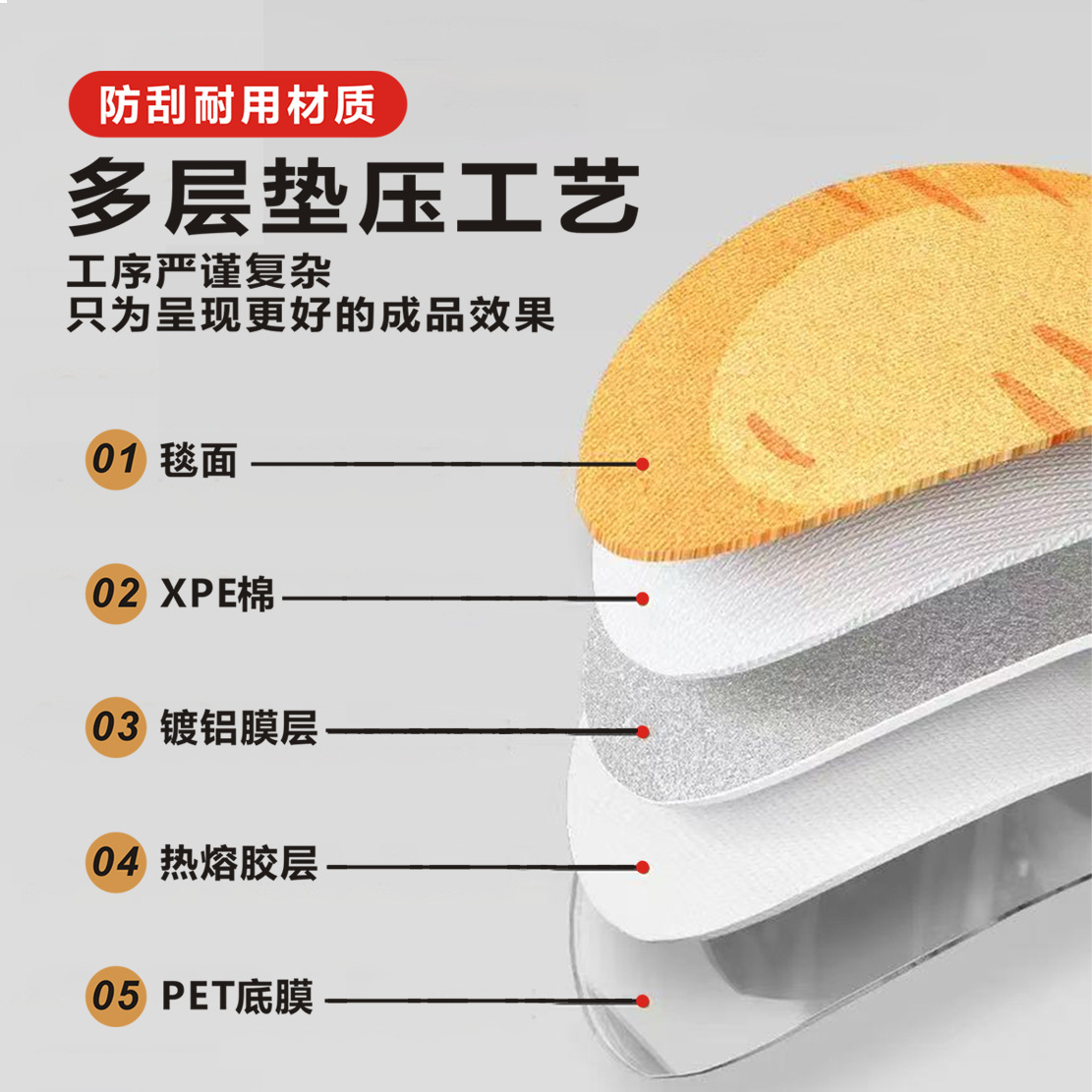 防刮耐用材质

多层垫压工艺

工序严谨复杂
只为呈现更好的成品效果

01 毯面

02 XPE棉

03 镀铝膜层

04 热熔胶层

05 PET底膜