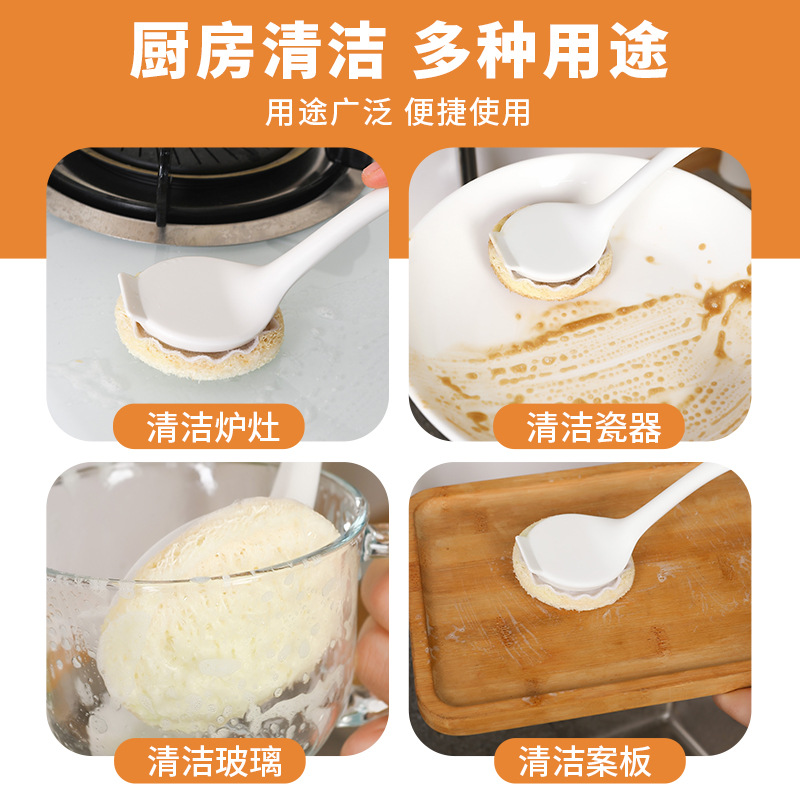 厨房清洁 多种用途

用途广泛 便捷使用

清洁炉灶

清洁瓷器

清洁玻璃

清洁案板