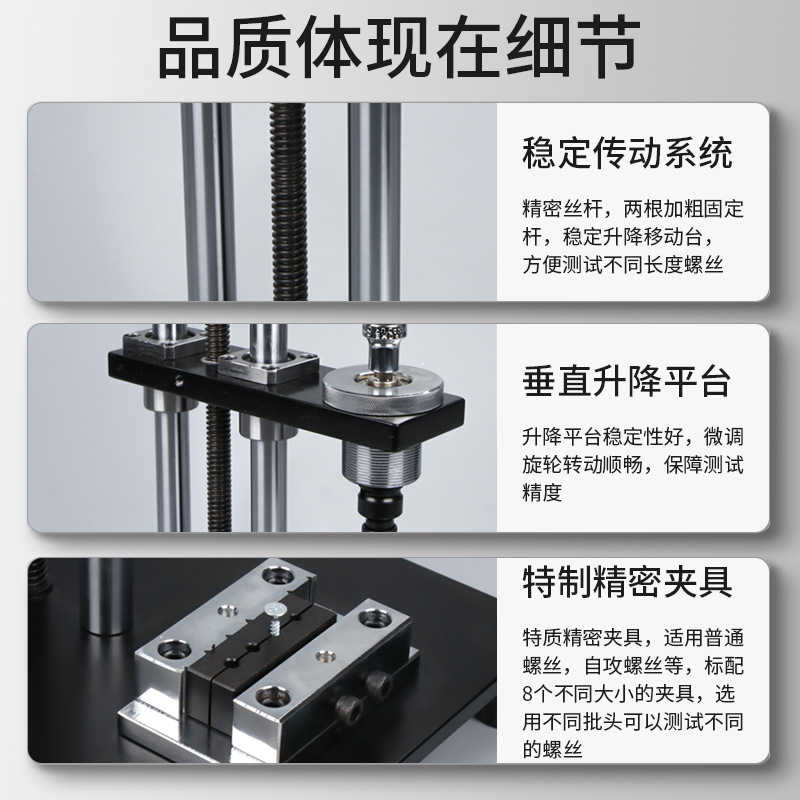 品质体现在细节

稳定传动系统

精密丝杆，两根加粗固定杆，稳定升降移动台，方便测试不同长度螺丝

垂直升降平台

升降平台稳定性好，微调旋轮转动顺畅，保障测试精度

特制精密夹具

特质精密夹具，适用普通螺丝，自攻螺丝等，标配8个不同大小的夹具，选用不同批头可以测试不同的螺丝