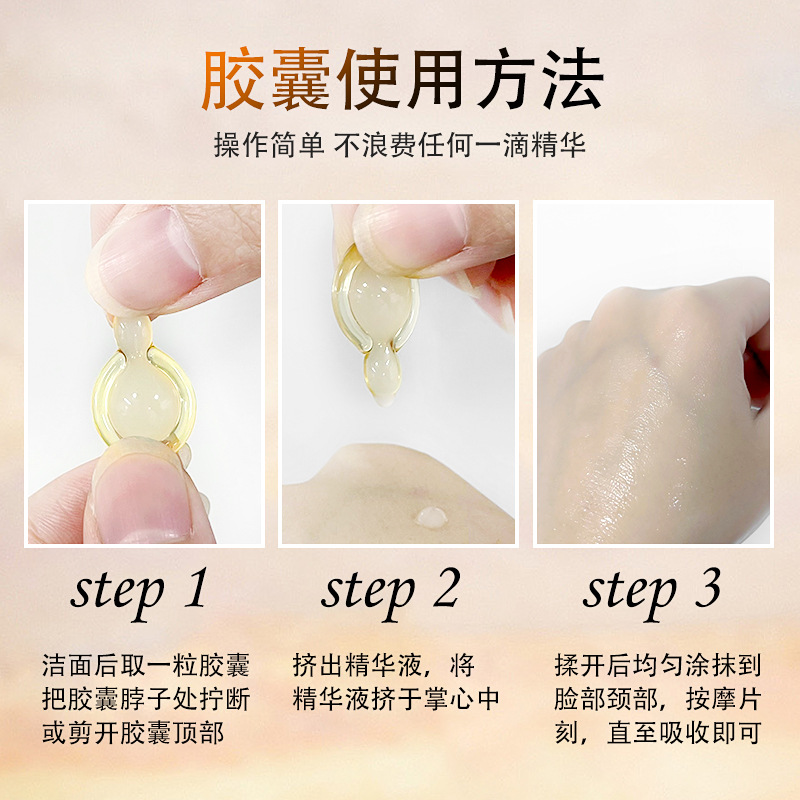 胶囊使用方法

操作简单 不浪费任何一滴精华

step 1

洁面后取一粒胶囊把胶囊脖子处拧断或剪开胶囊顶部

step 2

挤出精华液，将精华液挤于掌心中

step 3

揉开后均匀涂抹到脸部颈部，按摩片刻，直至吸收即可