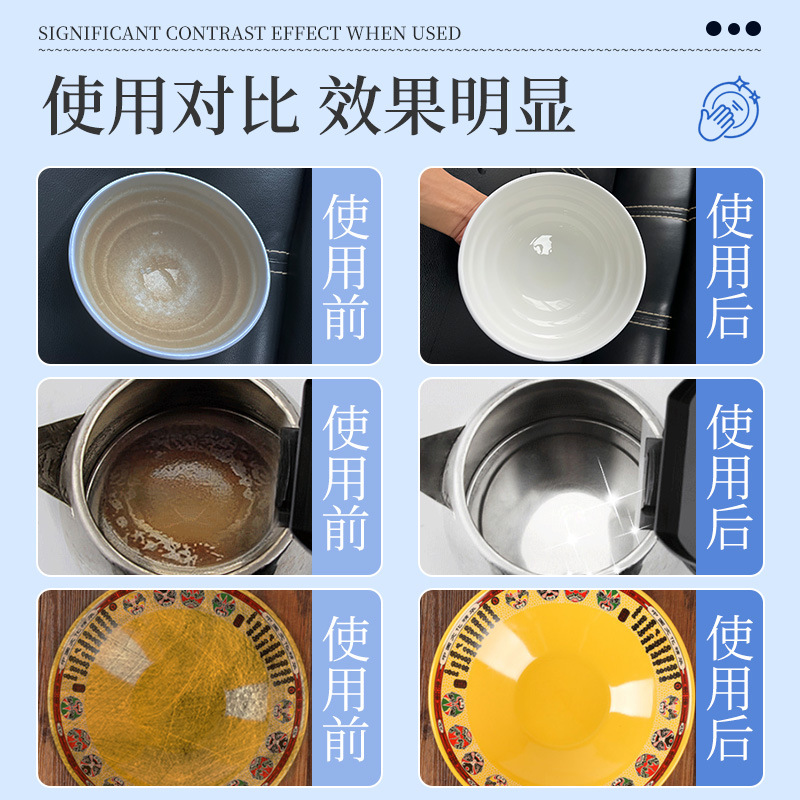 SIGNIFICANT CONTRAST EFFECT WHEN USED

使用对比 效果明显

使用前

使用后

使用前

使用后

使用前

使用后