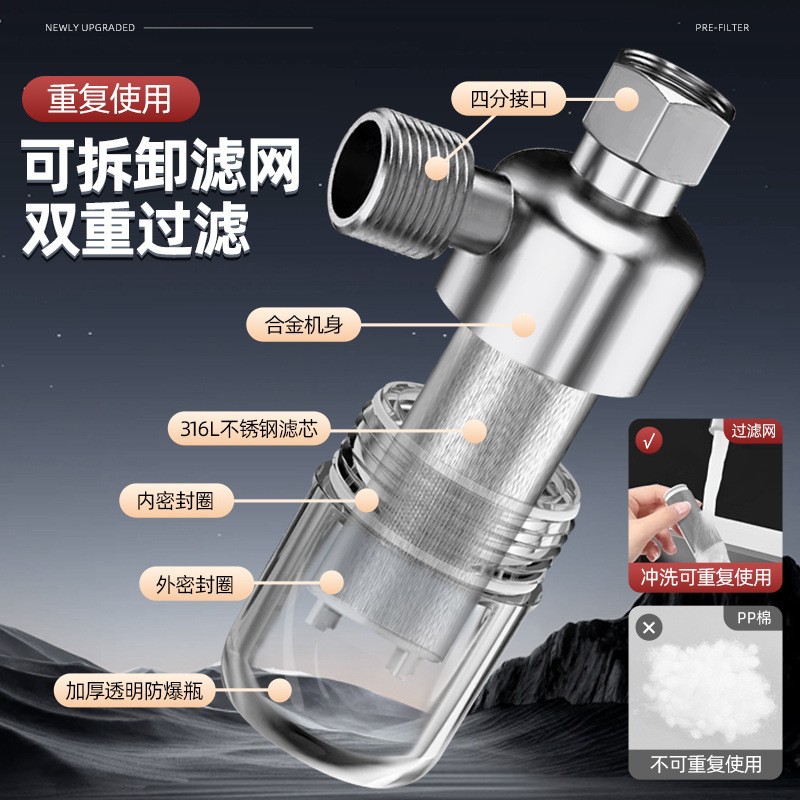 NEWLY UPGRADED

PRE-FILTER

重复使用

可拆卸滤网
双重过滤

四分接口

合金机身

316L不锈钢滤芯

内密封圈

外密封圈

加厚透明防爆瓶

√

过滤网

冲洗可重复使用

×

PP棉

不可重复使用