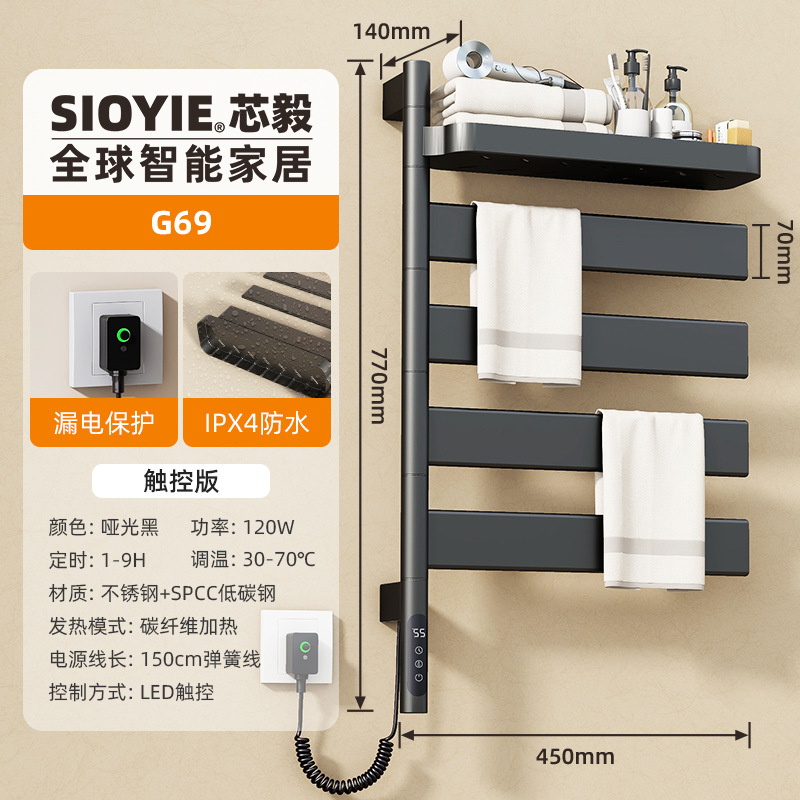 SIOYIE® 芯毅
全球智能家居

G69

漏电保护

IPX4防水

触控版

颜色: 哑光黑　功率: 120W
定时: 1-9H　调温: 30-70℃
材质: 不锈钢+SPCC低碳钢
发热模式: 碳纤维加热
电源线长: 150cm弹簧线
控制方式: LED触控

140mm

70mm

770mm

55

450mm