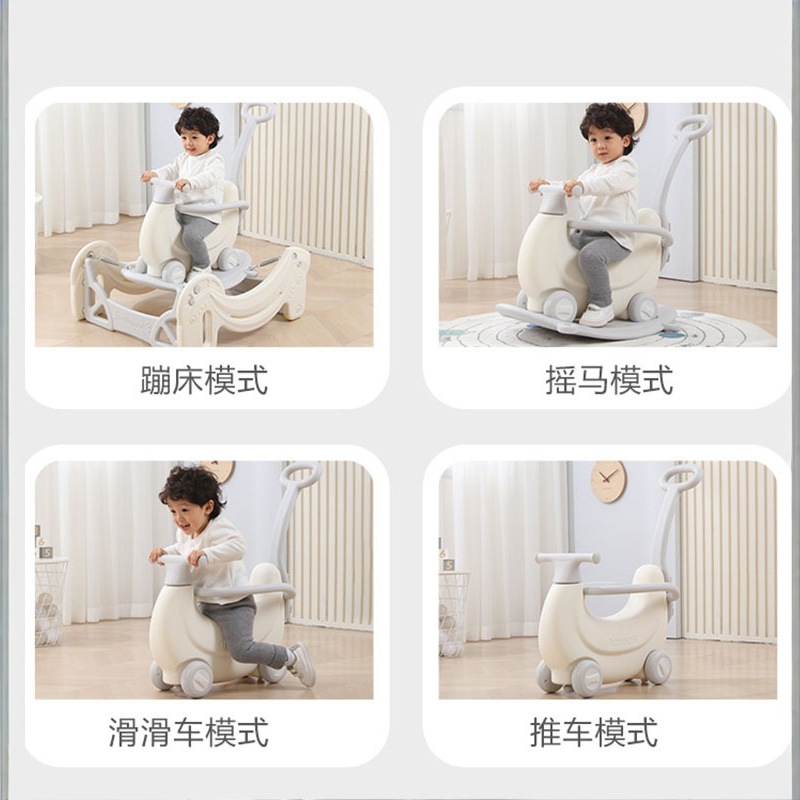 蹦床模式

摇马模式

滑滑车模式

推车模式