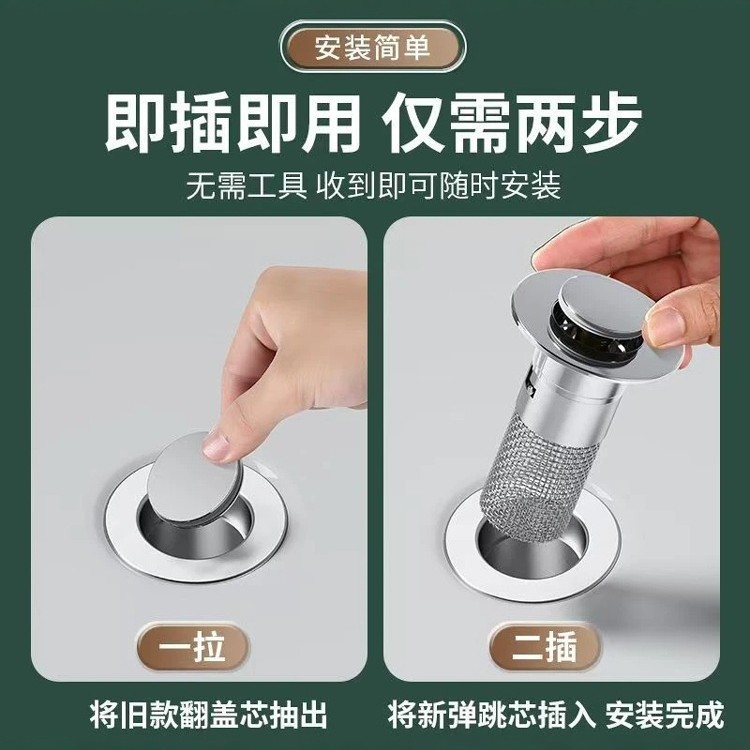 安装简单

即插即用 仅需两步

无需工具 收到即可随时安装

一拉

将旧款翻盖芯抽出

二插

将新弹跳芯插入 安装完成