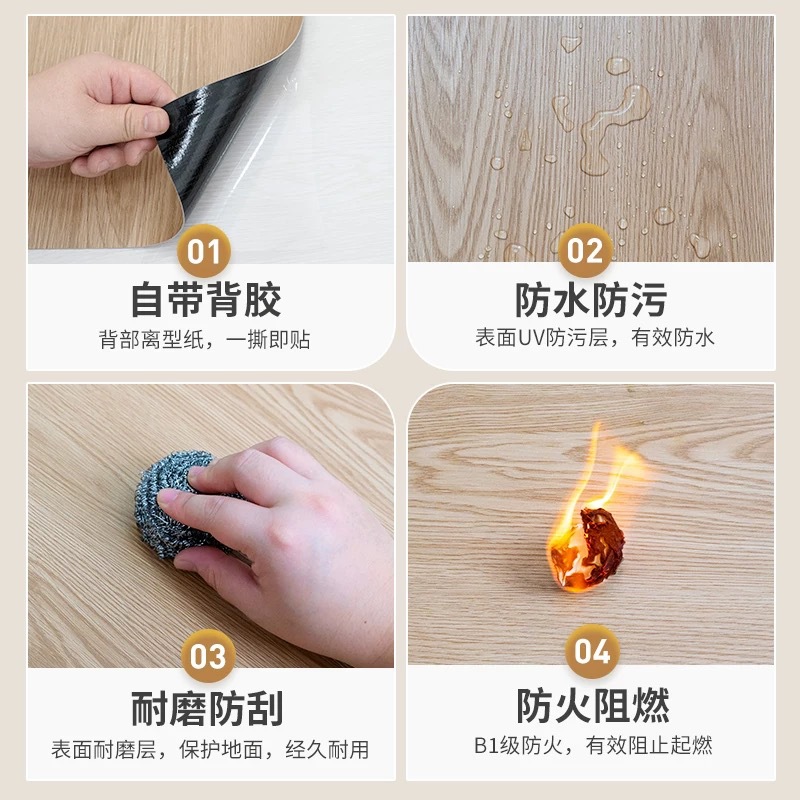 01
自带背胶
背部离型纸，一撕即贴

02
防水防污
表面UV防污层，有效防水

03
耐磨防刮
表面耐磨层，保护地面，经久耐用

04
防火阻燃
B1级防火，有效阻止起燃