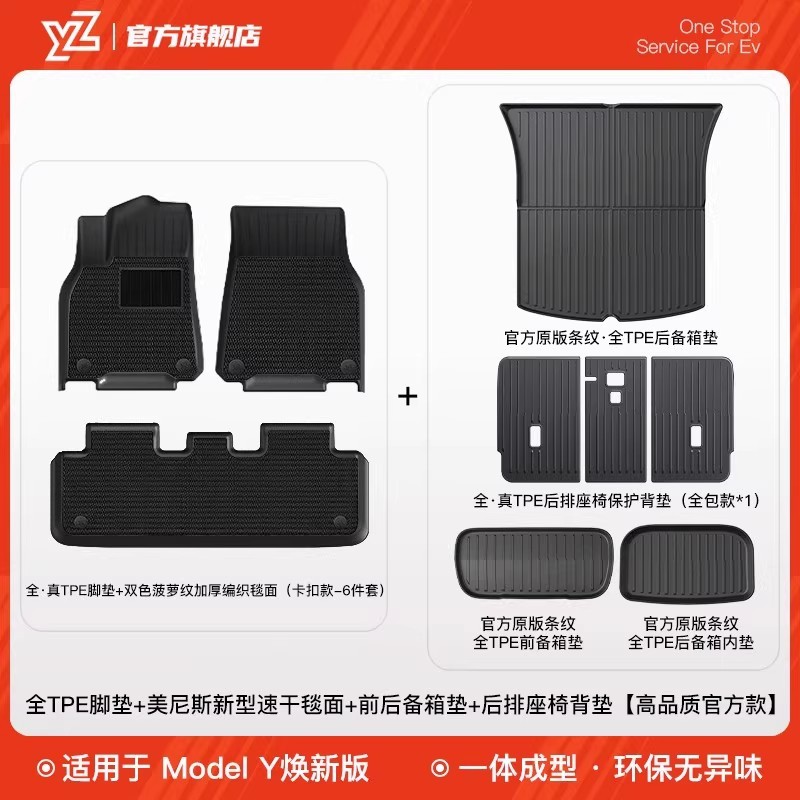 YZ | 官方旗舰店

One Stop
Service For Ev

全·真TPE脚垫+双色菠萝纹加厚编织毯面（卡扣款-6件套）

+

官方原版条纹·全TPE后备箱垫

全·真TPE后排座椅保护背垫（全包款*1）

官方原版条纹
全TPE前备箱垫

官方原版条纹
全TPE后备箱内垫

全TPE脚垫+美尼斯新型速干毯面+前后备箱垫+后排座椅背垫【高品质官方款】

⊙ 适用于 Model Y焕新版

⊙ 一体成型 · 环保无异味