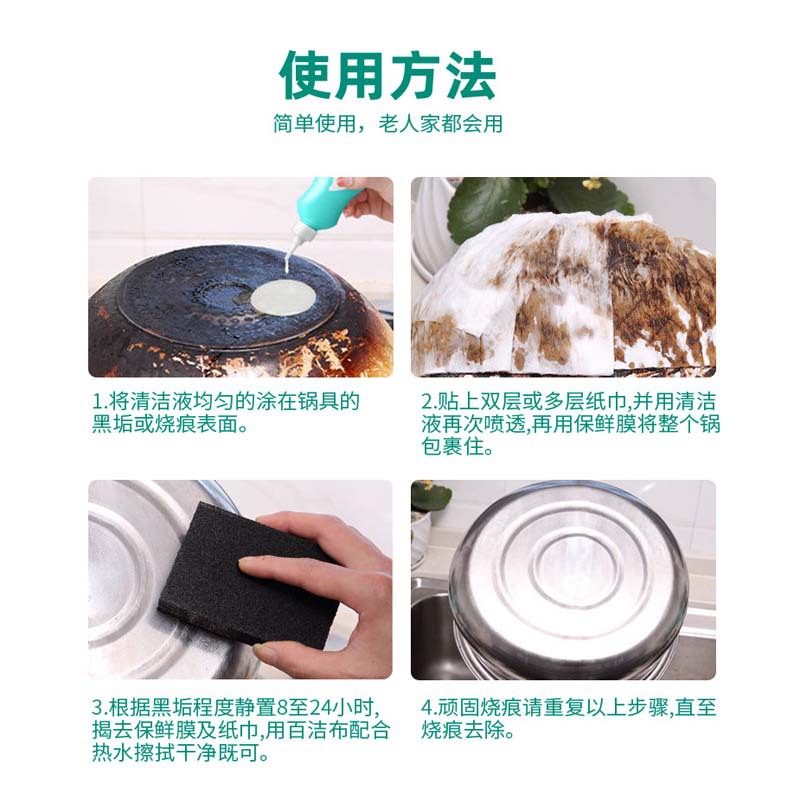 使用方法

简单使用，老人家都会用

1.将清洁液均匀的涂在锅具的黑垢或烧痕表面。

2.贴上双层或多层纸巾,并用清洁液再次喷透,再用保鲜膜将整个锅包裹住。

3.根据黑垢程度静置8至24小时,揭去保鲜膜及纸巾,用百洁布配合热水擦拭干净既可。

4.顽固烧痕请重复以上步骤,直至烧痕去除。