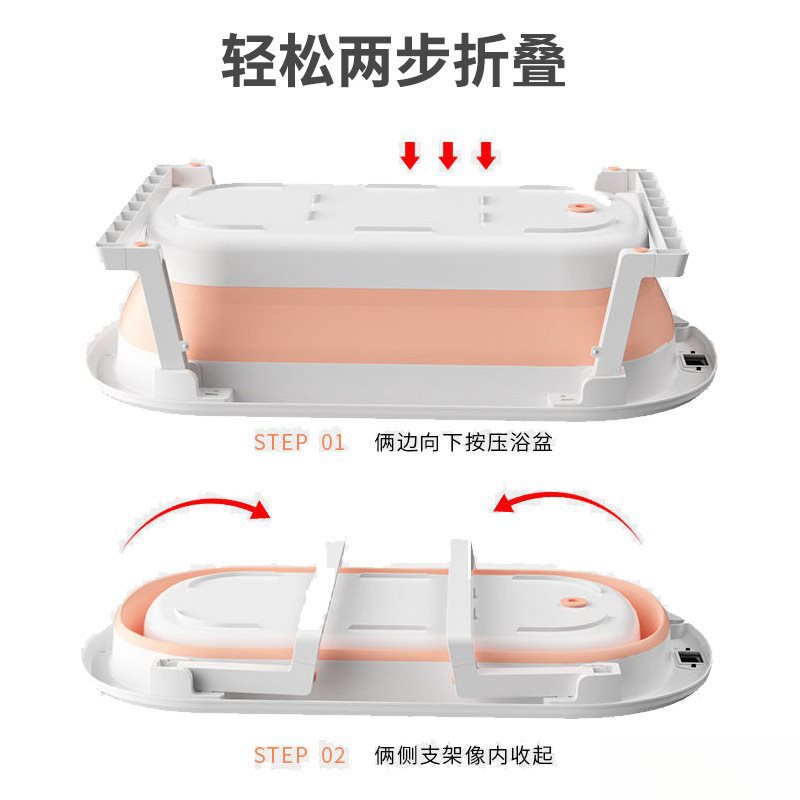 轻松两步折叠

STEP 01 俩边向下按压浴盆

STEP 02 俩侧支架像内收起