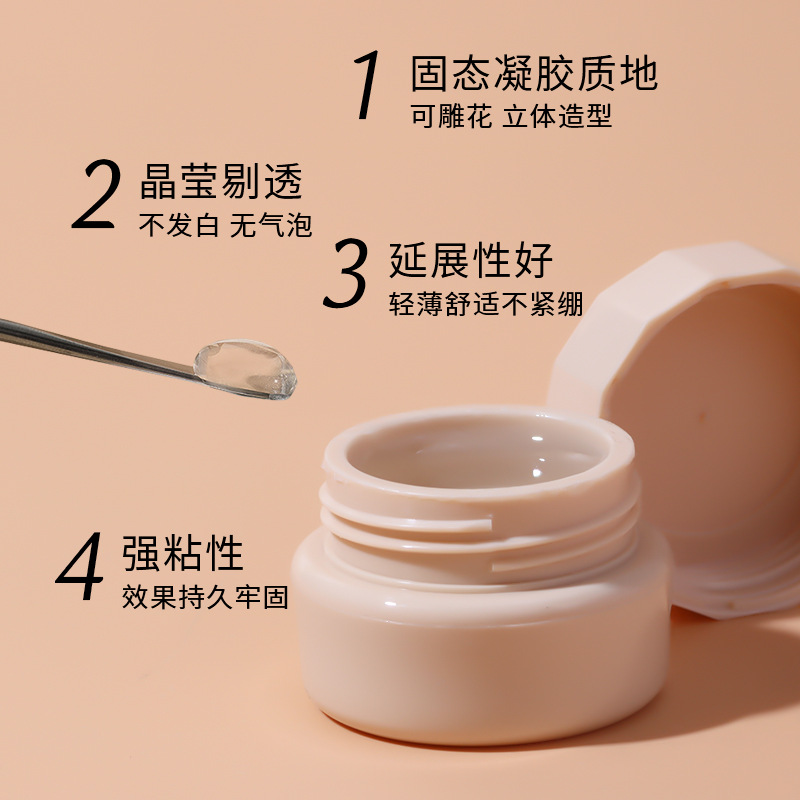 1 固态凝胶质地
可雕花 立体造型

2 晶莹剔透
不发白 无气泡

3 延展性好
轻薄舒适不紧绷

4 强粘性
效果持久牢固