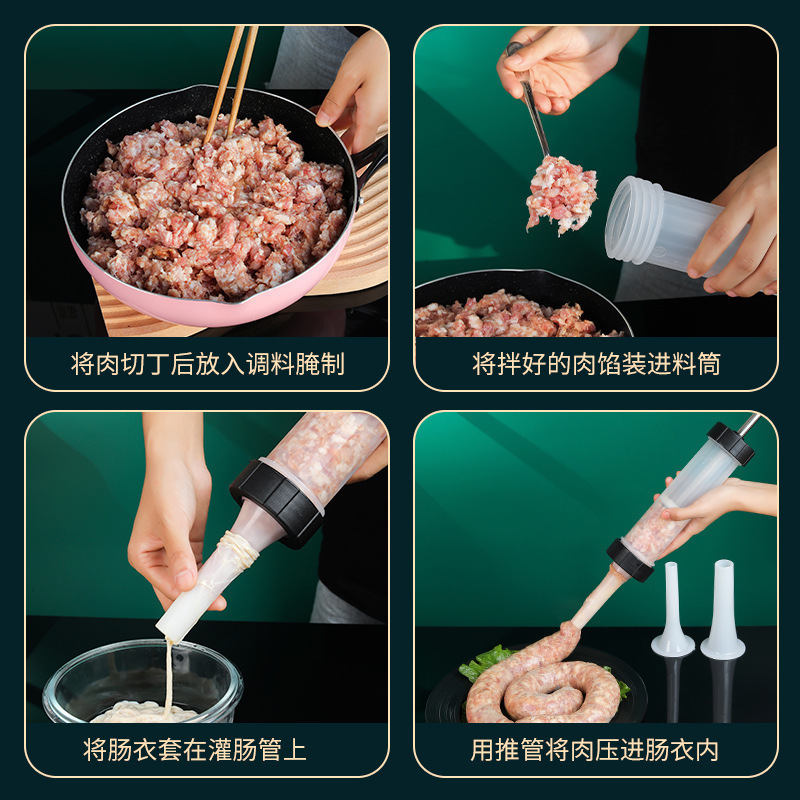 将肉切丁后放入调料腌制

将拌好的肉馅装进料筒

将肠衣套在灌肠管上

用推管将肉压进肠衣内