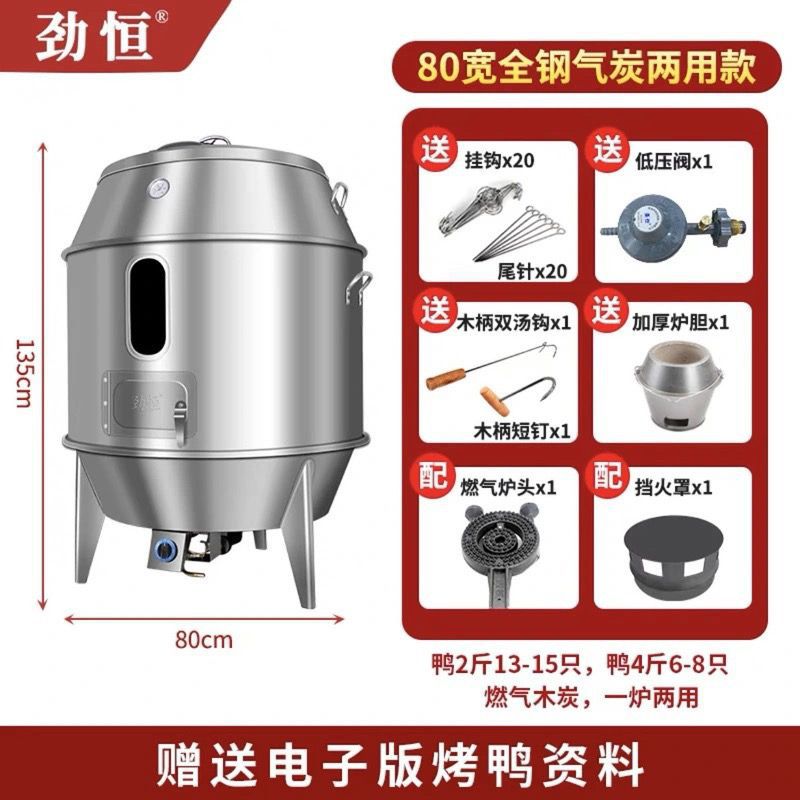 劲恒®

80宽全钢气炭两用款

135cm

劲恒

80cm

送 挂钩x20

尾针x20

送 低压阀x1

送 木柄双汤钩x1

木柄短钉x1

送 加厚炉胆x1

配 燃气炉头x1

配 挡火罩x1

鸭2斤13-15只，鸭4斤6-8只
燃气木炭，一炉两用

赠送电子版烤鸭资料