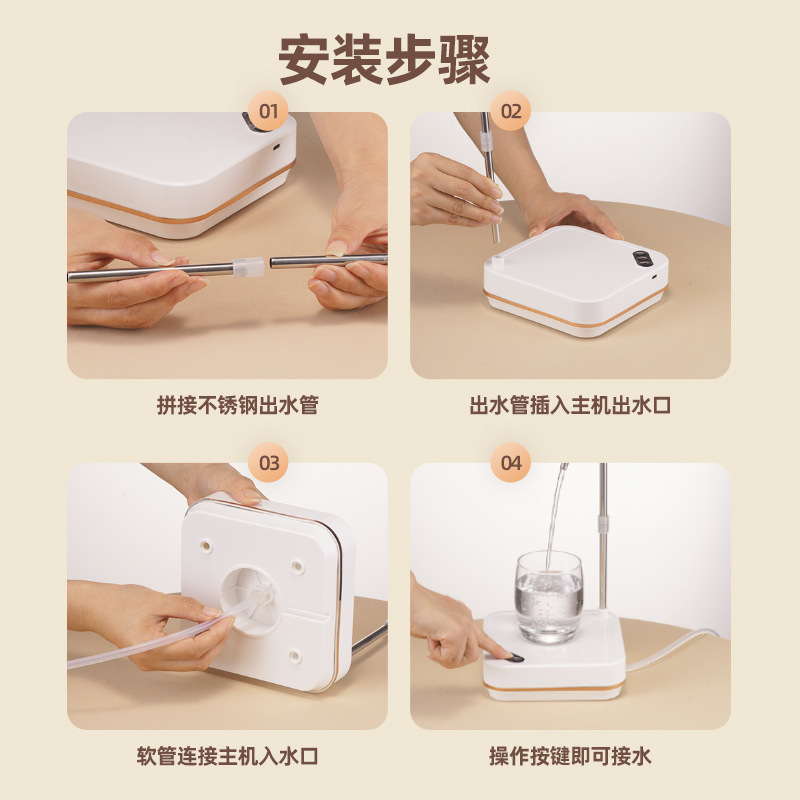 安装步骤

01

拼接不锈钢出水管

02

出水管插入主机出水口

03

软管连接主机入水口

04

操作按键即可接水