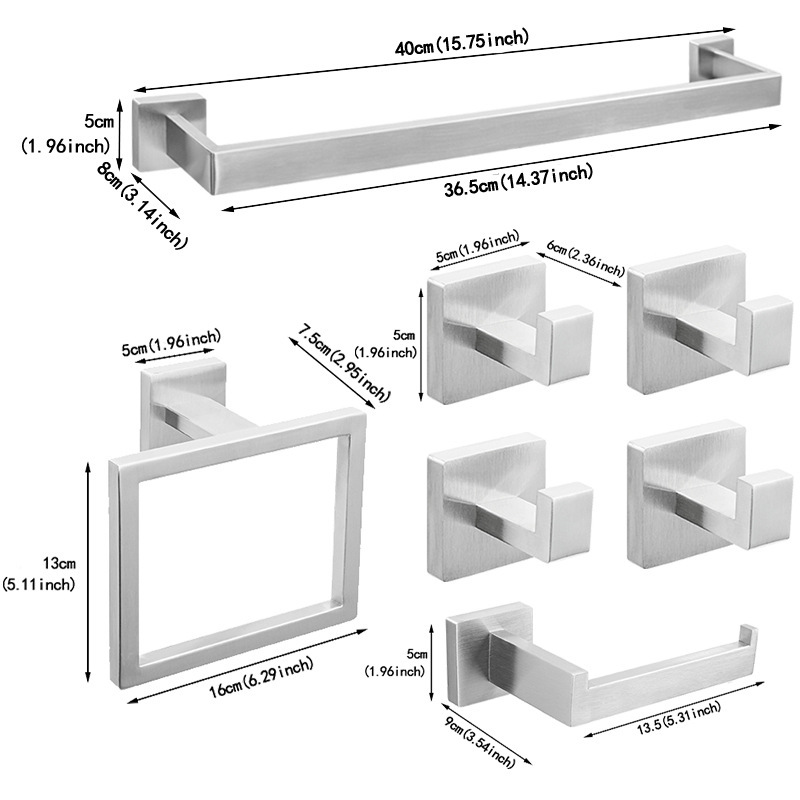 40cm(15.75inch)

5cm
(1.96inch)

8cm(3.14inch)

36.5cm(14.37inch)

5cm(1.96inch)

6cm(2.36inch)

5cm
(1.96inch)

5cm(1.96inch)

7.5cm(2.95inch)

13cm
(5.11inch)

16cm(6.29inch)

5cm
(1.96inch)

9cm(3.54inch)

13.5(5.31inch)