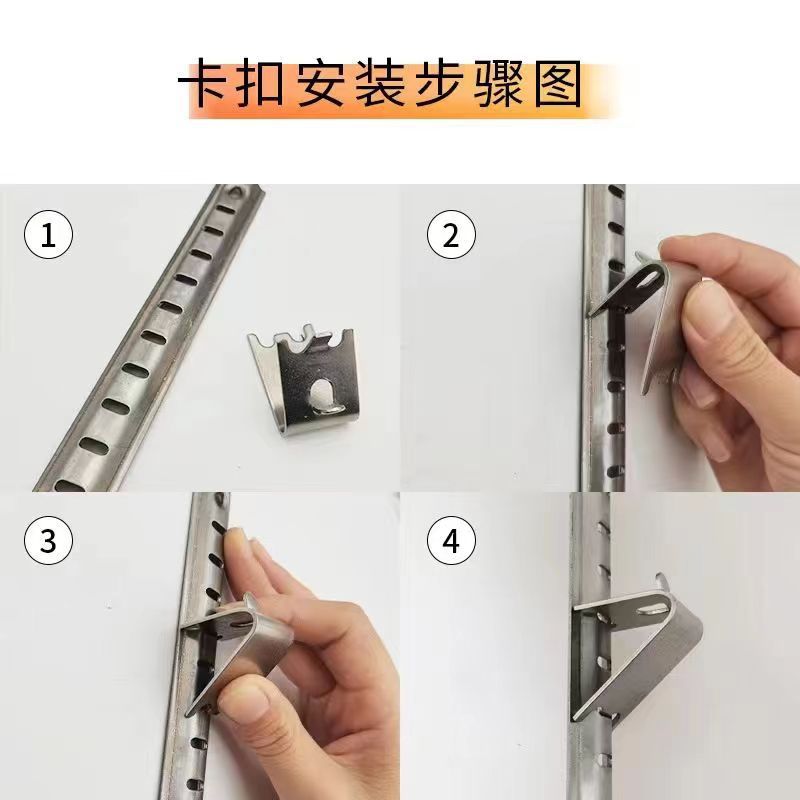 卡扣安装步骤图

1

2

3

4