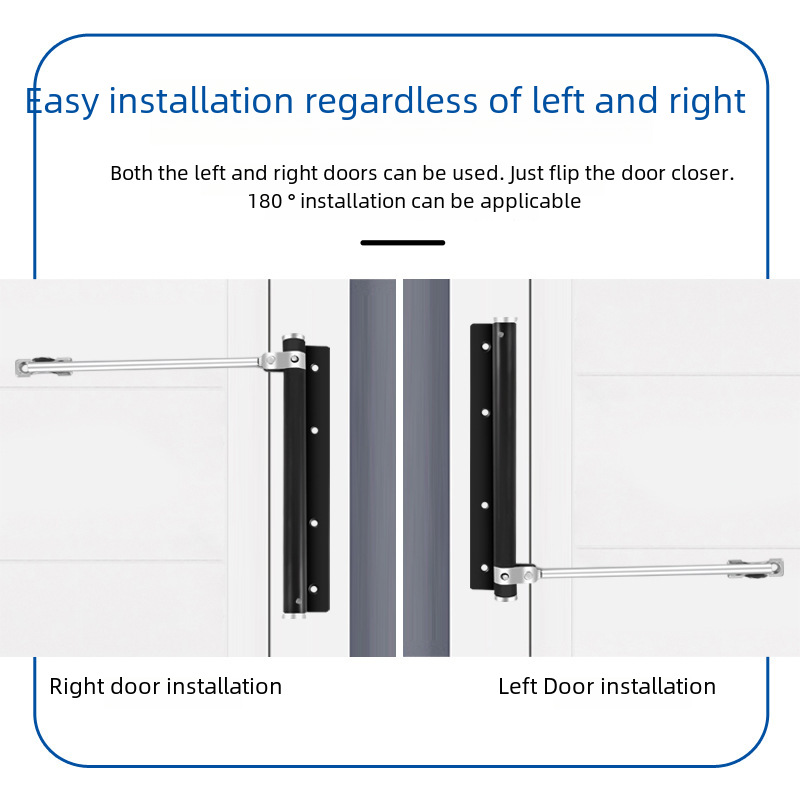 Easy installation regardless of left and right

Both the left and right doors can be used. Just flip the door closer. 180 ° installation can be applicable

Right door installation

Left Door installation