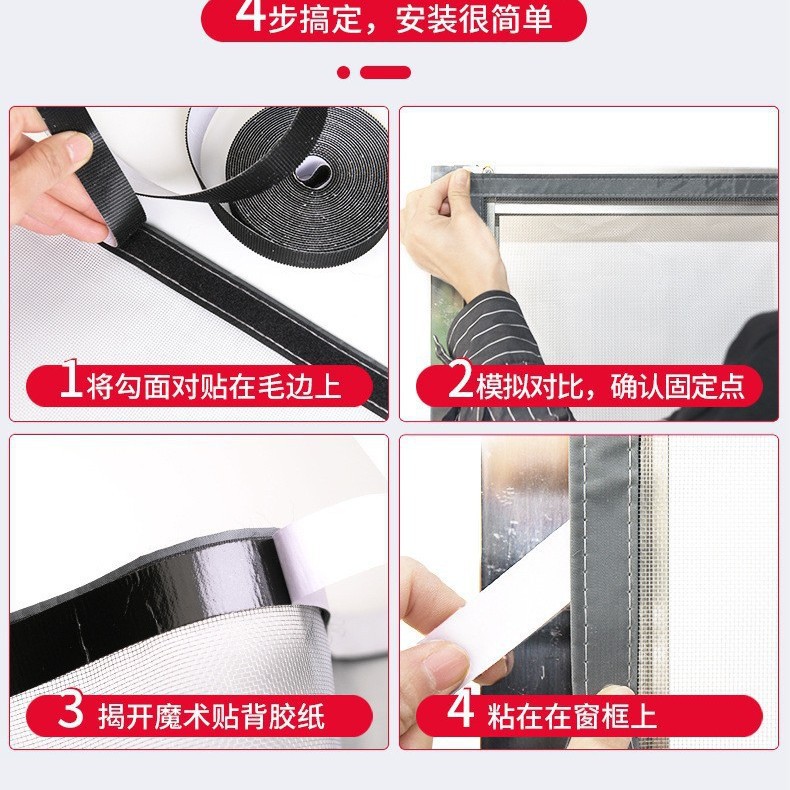 4步搞定，安装很简单

1将勾面对贴在毛边上

2模拟对比，确认固定点

3 揭开魔术贴背胶纸

4 粘在在窗框上