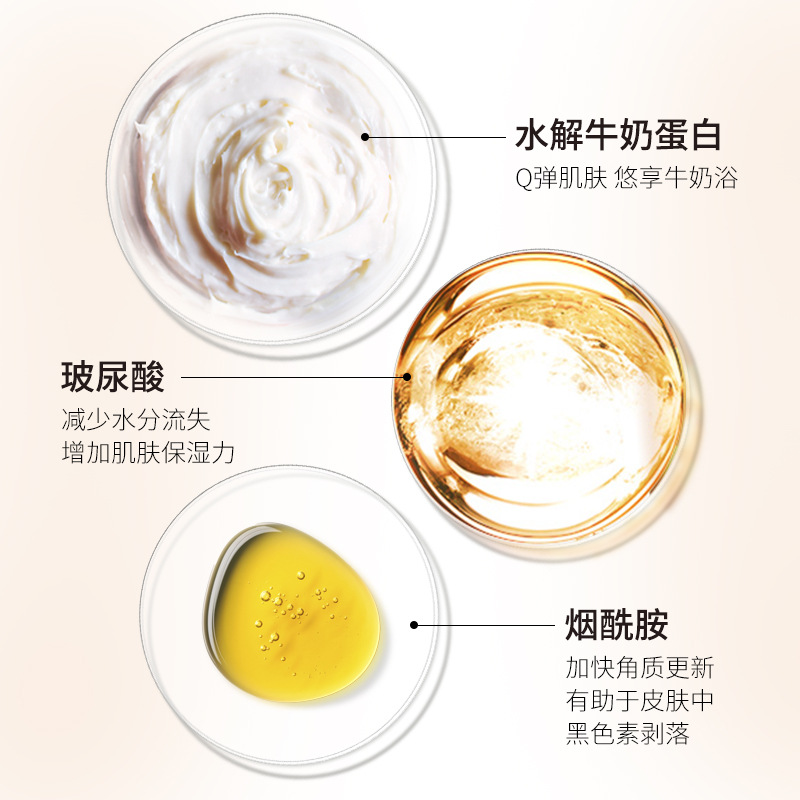 水解牛奶蛋白
Q弹肌肤 悠享牛奶浴

玻尿酸
减少水分流失
增加肌肤保湿力

烟酰胺
加快角质更新
有助于皮肤中
黑色素剥落