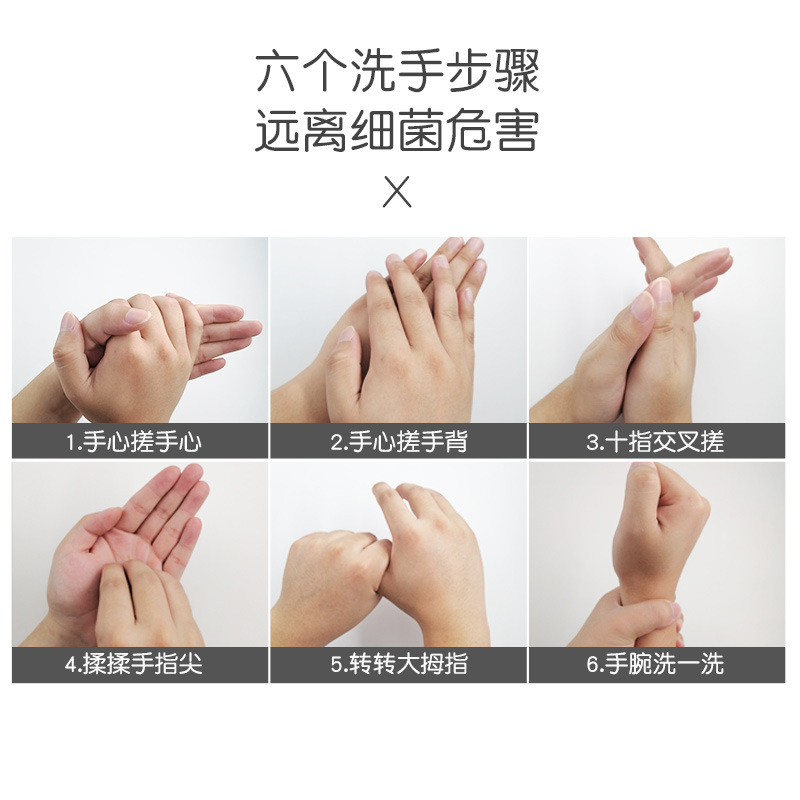 六个洗手步骤
远离细菌危害
X

1.手心搓手心
2.手心搓手背
3.十指交叉搓
4.揉揉手指尖
5.转转大拇指
6.手腕洗一洗