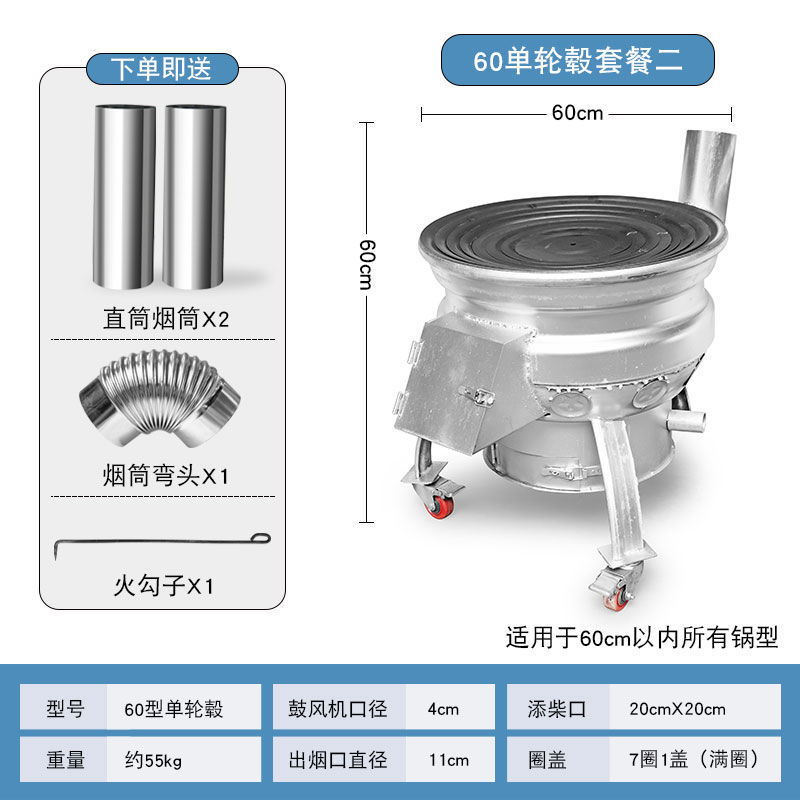 下单即送

直筒烟筒X2

烟筒弯头X1

火勾子X1

60单轮毂套餐二

60cm

60cm

适用于60cm以内所有锅型

| 型号 | 60型单轮毂 | 鼓风机口径 | 4cm | 添柴口 | 20cmX20cm |
|---|---|---|---|---|---|
| 重量 | 约55kg | 出烟口直径 | 11cm | 圈盖 | 7圈1盖（满圈） |