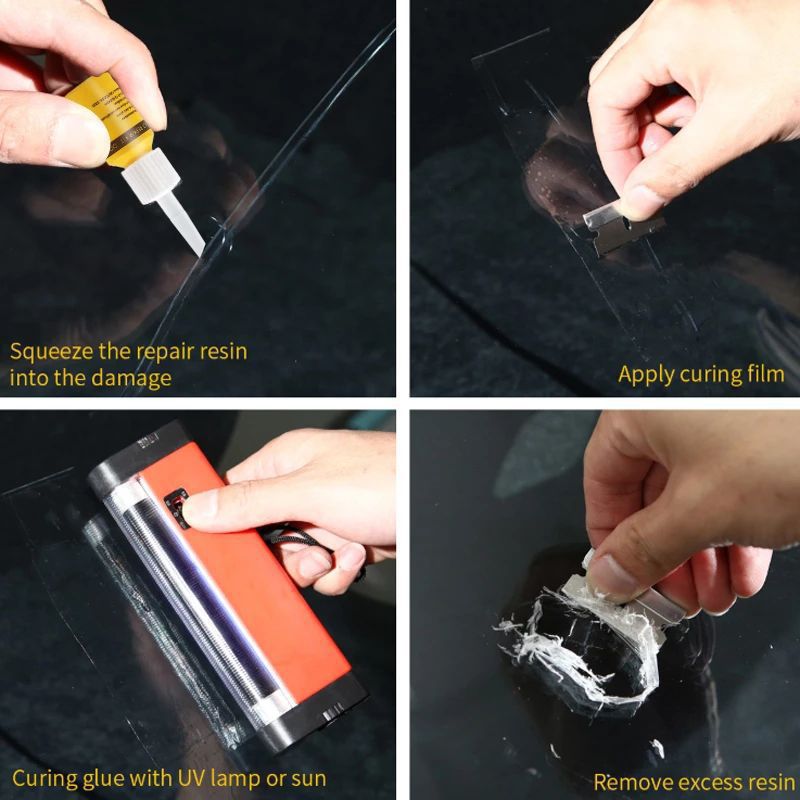 Squeeze the repair resin into the damage

Apply curing film

Curing glue with UV lamp or sun

Remove excess resin