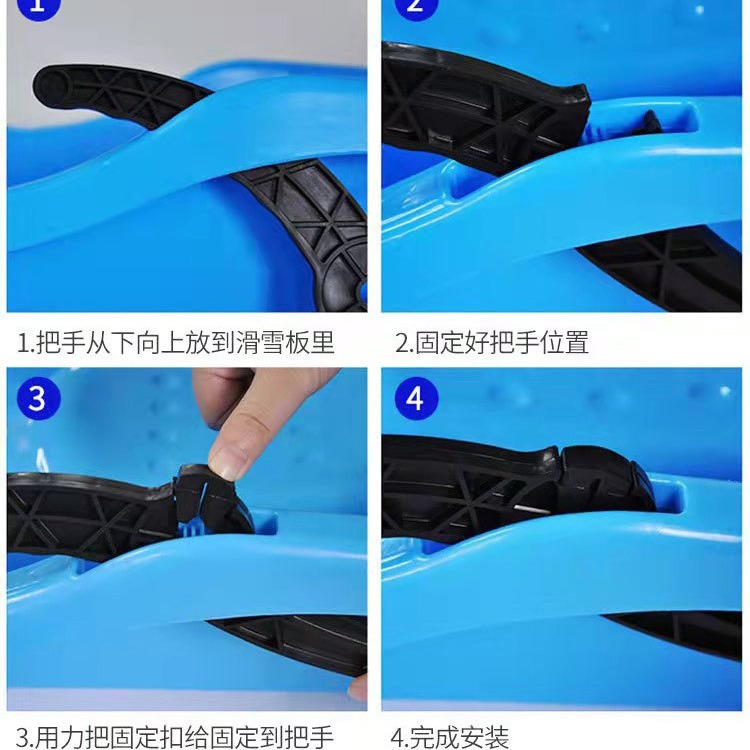 1

2

1.把手从下向上放到滑雪板里

2.固定好把手位置

3

4

3.用力把固定扣给固定到把手

4.完成安装