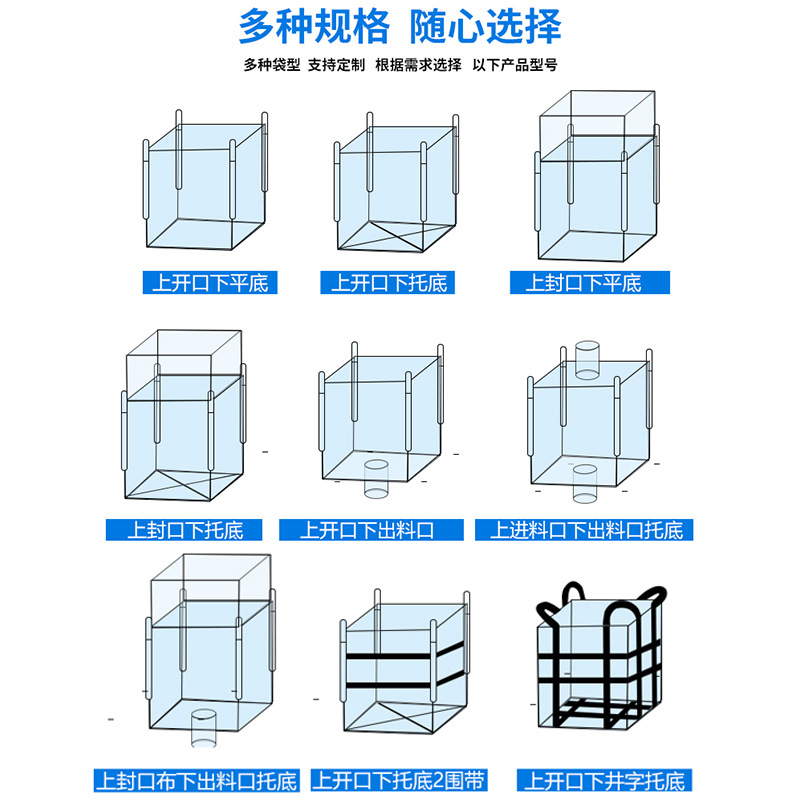 多种规格 随心选择

多种袋型 支持定制 根据需求选择 以下产品型号

上开口下平底

上开口下托底

上封口下平底

上封口下托底

上开口下出料口

上进料口下出料口托底

上封口布下出料口托底

上开口下托底2围带

上开口下井字托底