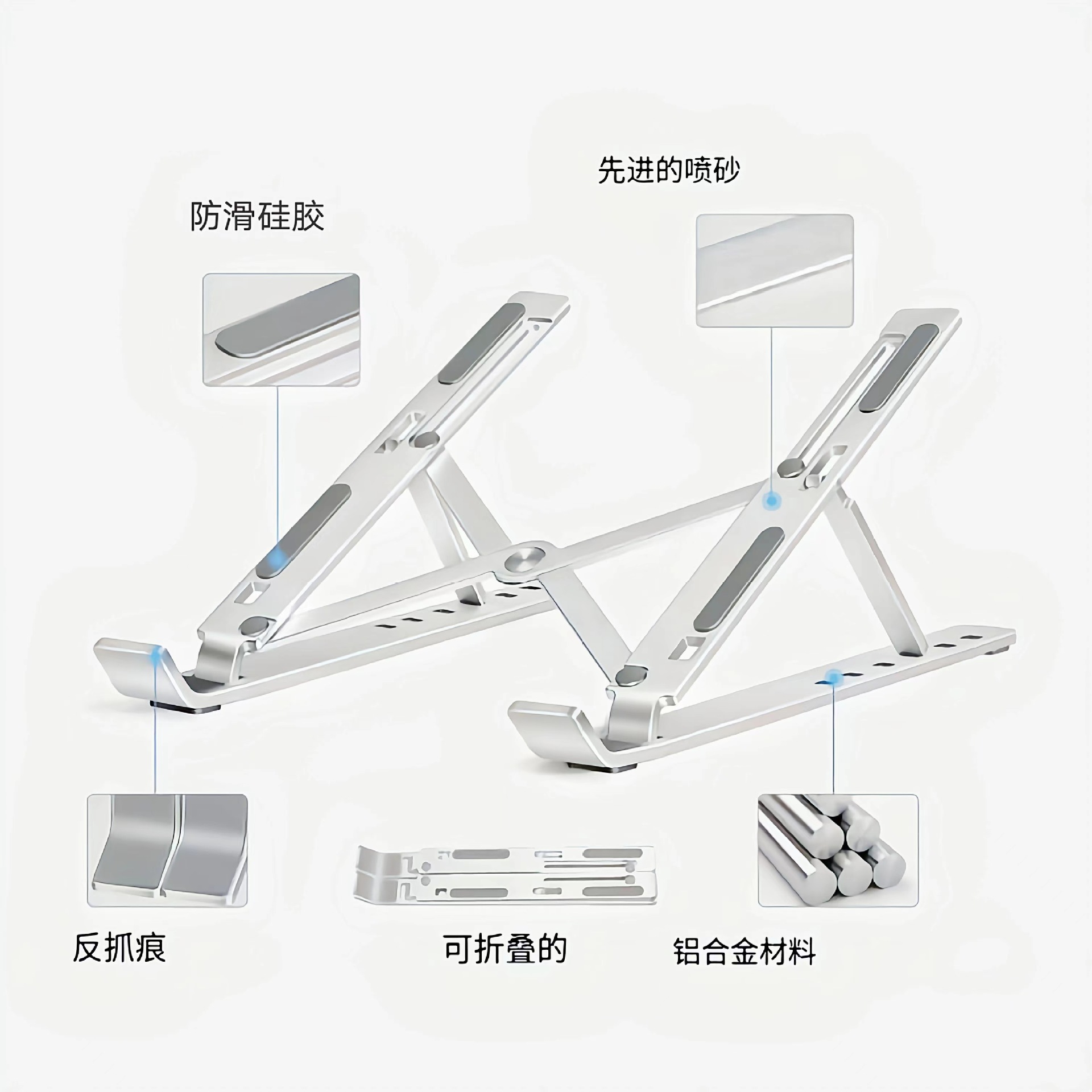 先进的喷砂

防滑硅胶

反抓痕

可折叠的

铝合金材料