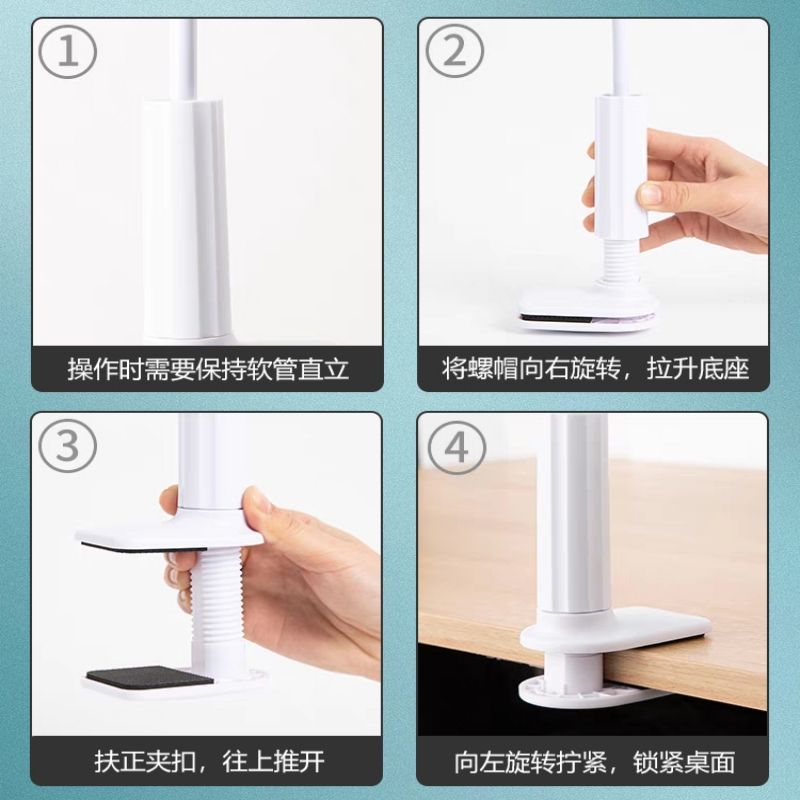 ①
操作时需要保持软管直立

②
将螺帽向右旋转，拉升底座

③
扶正夹扣，往上推开

④
向左旋转拧紧，锁紧桌面