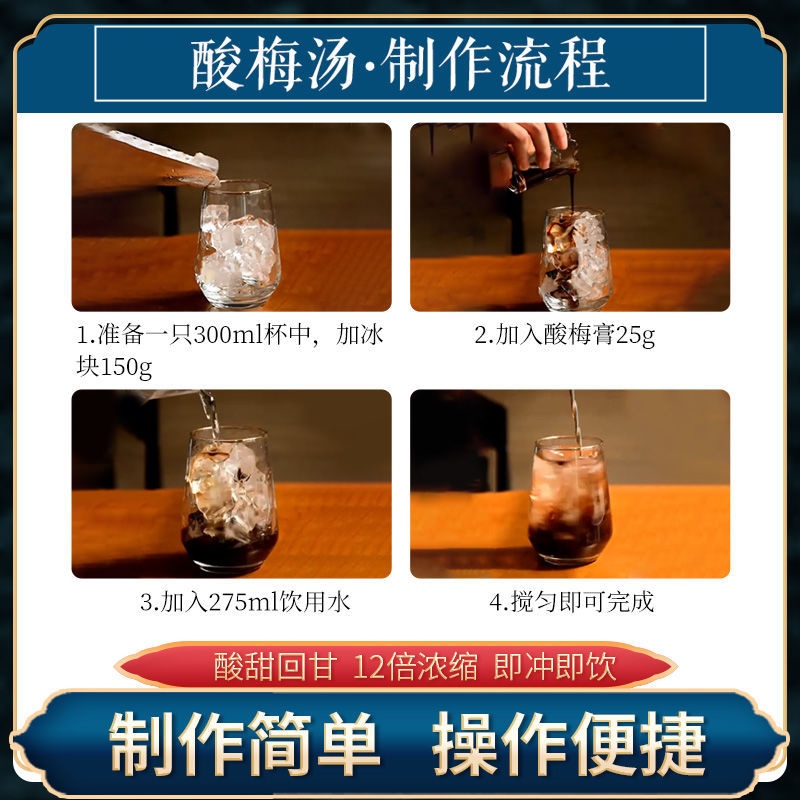 酸梅汤·制作流程

1.准备一只300ml杯中，加冰块150g

2.加入酸梅膏25g

3.加入275ml饮用水

4.搅匀即可完成

酸甜回甘 12倍浓缩 即冲即饮

制作简单 操作便捷