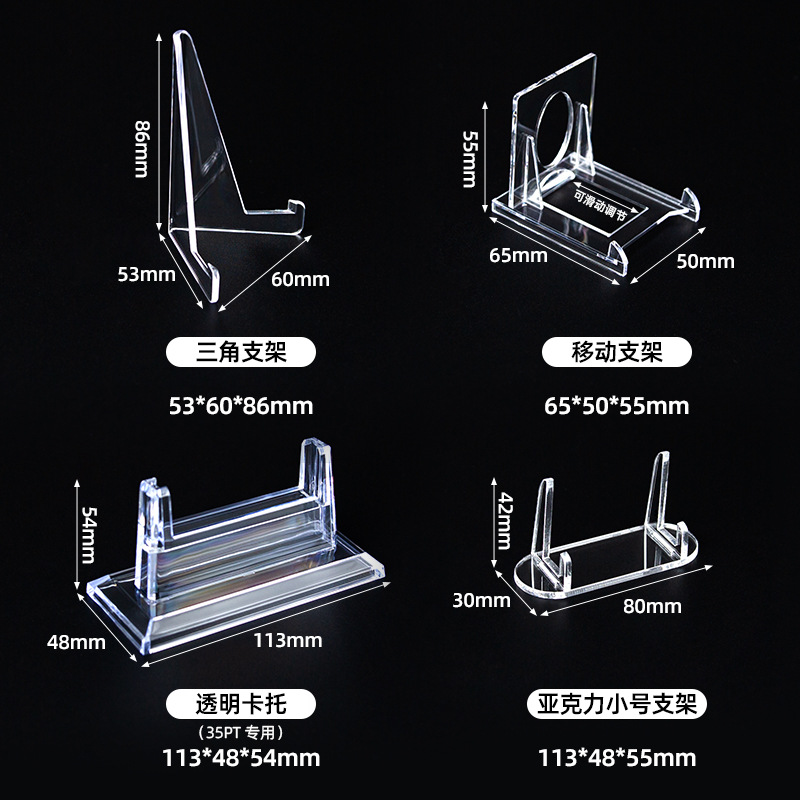 86mm
53mm
60mm
三角支架
53*60*86mm

55mm
可滑动调节
65mm
50mm
移动支架
65*50*55mm

54mm
48mm
113mm
透明卡托
(35PT 专用)
113*48*54mm

42mm
30mm
80mm
亚克力小号支架
113*48*55mm