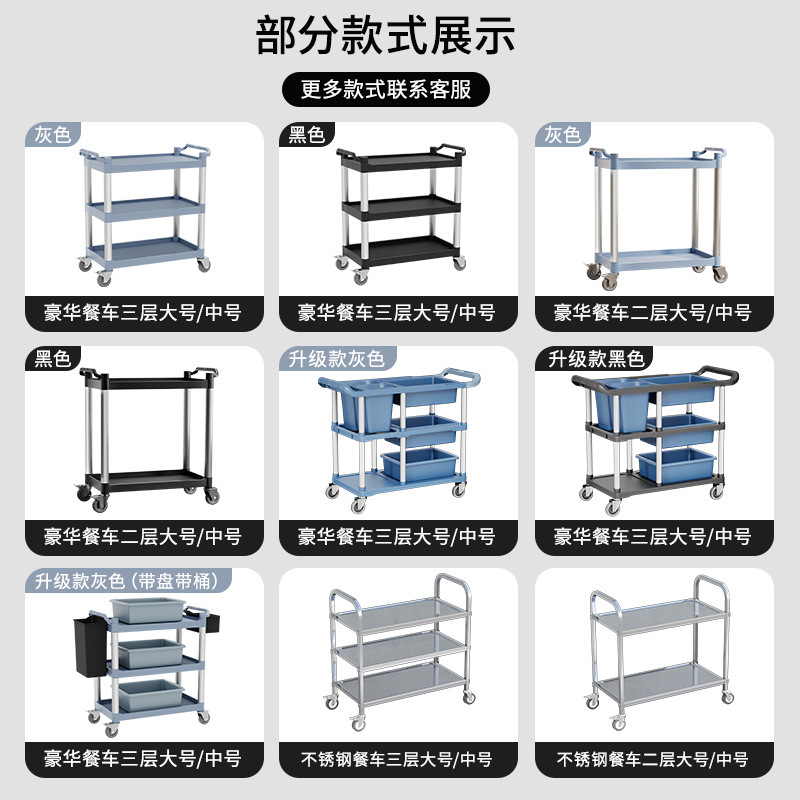 部分款式展示

更多款式联系客服

灰色
豪华餐车三层大号/中号

黑色
豪华餐车三层大号/中号

灰色
豪华餐车二层大号/中号

黑色
豪华餐车二层大号/中号

升级款灰色
豪华餐车三层大号/中号

升级款黑色
豪华餐车三层大号/中号

升级款灰色（带盘带桶）
豪华餐车三层大号/中号

不锈钢餐车三层大号/中号

不锈钢餐车二层大号/中号