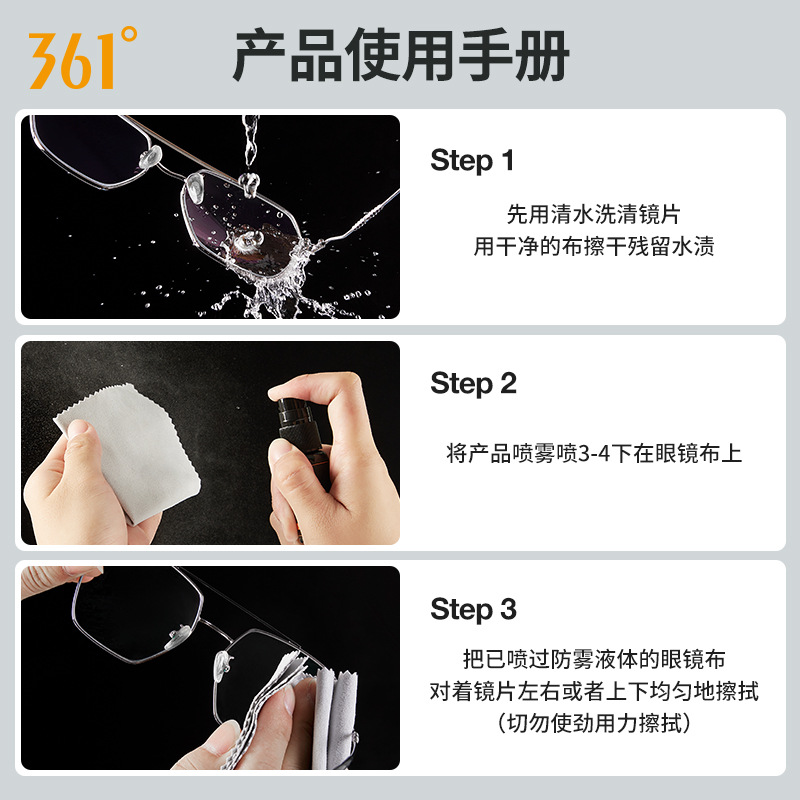 361°

产品使用手册

Step 1

先用清水洗清镜片
用干净的布擦干残留水渍

Step 2

将产品喷雾喷3-4下在眼镜布上

Step 3

把已喷过防雾液体的眼镜布
对着镜片左右或者上下均匀地擦拭
（切勿使劲用力擦拭）