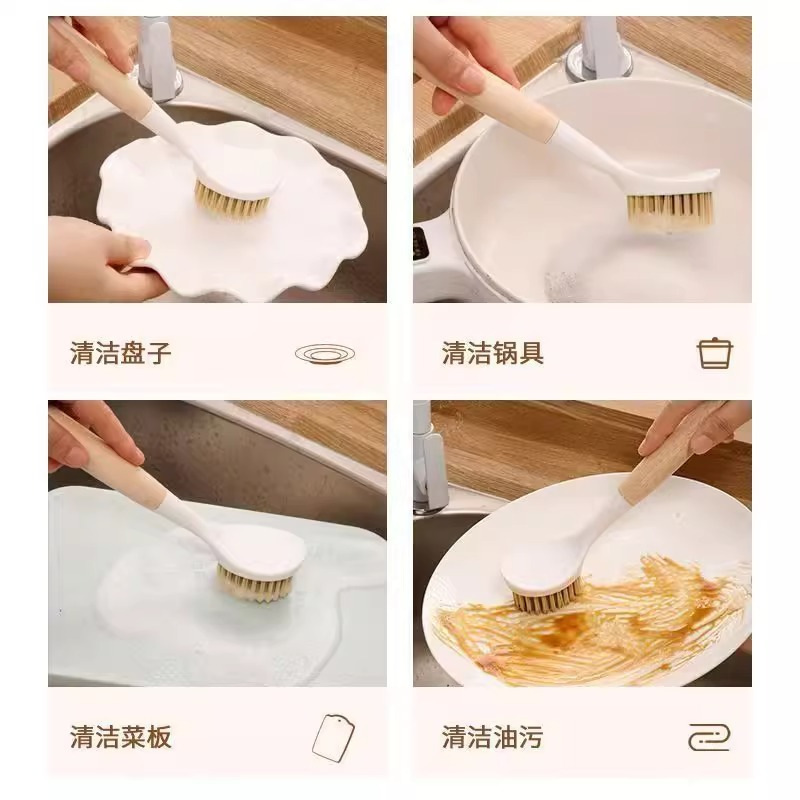 清洁盘子

清洁锅具

清洁菜板

清洁油污