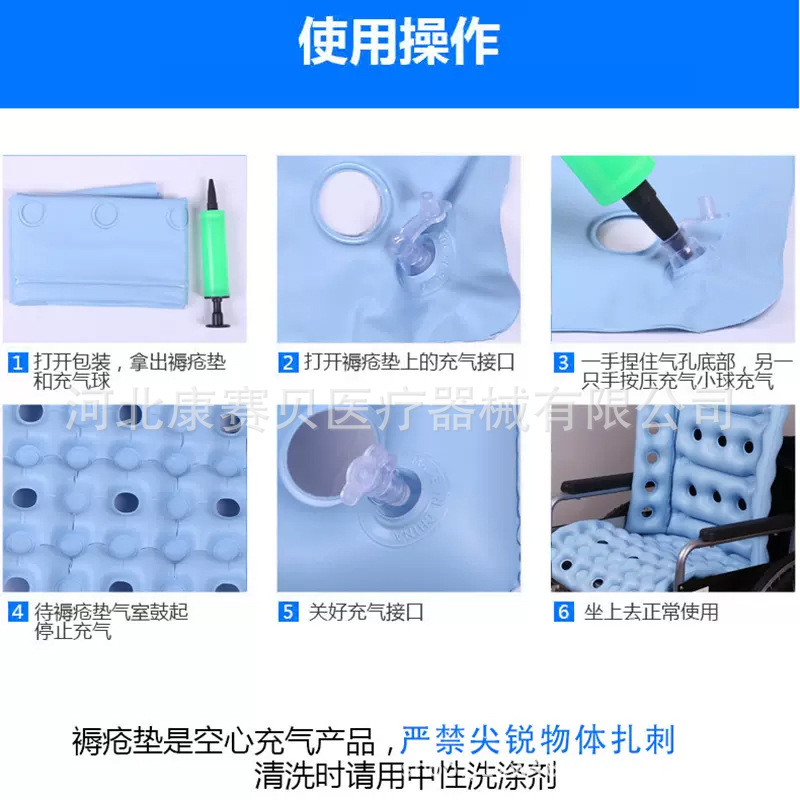 使用操作

1 打开包装，拿出褥疮垫和充气球

2 打开褥疮垫上的充气接口

3 一手捏住气孔底部，另一只手按压充气小球充气

河北康赛贝医疗器械有限公司

4 待褥疮垫气室鼓起停止充气

5 关好充气接口

6 坐上去正常使用

褥疮垫是空心充气产品，严禁尖锐物体扎刺
清洗时请用中性洗涤剂