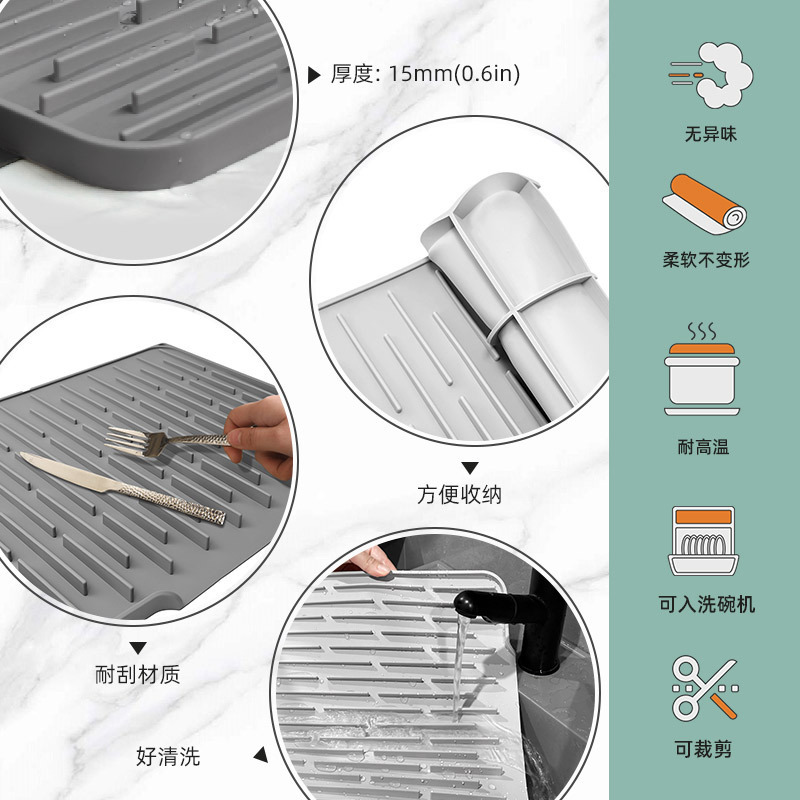 厚度: 15mm(0.6in)

方便收纳

耐刮材质

好清洗

无异味

柔软不变形

耐高温

可入洗碗机

可裁剪