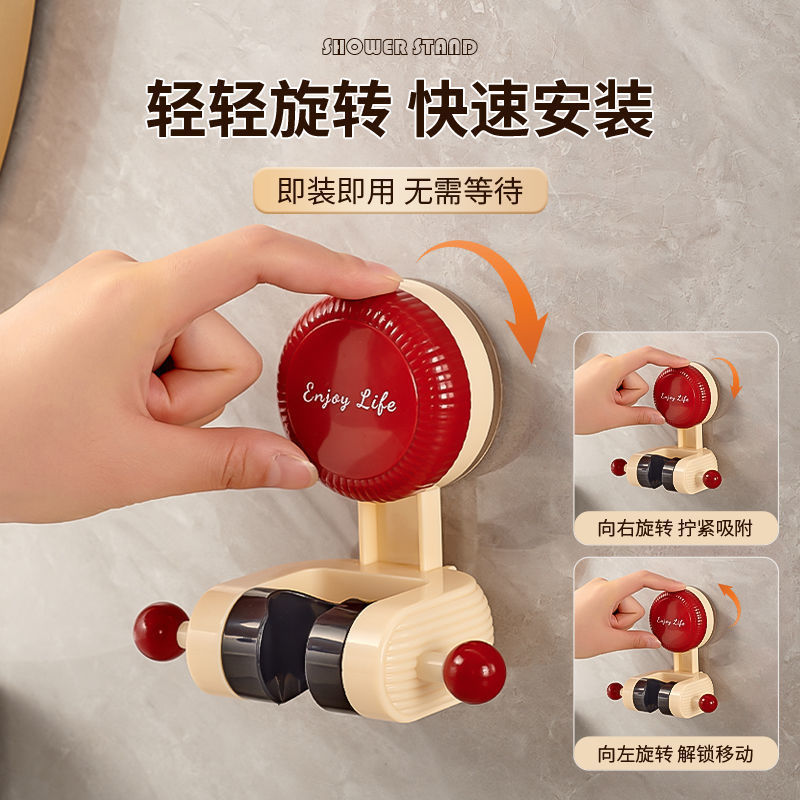 SHOWER STAND

轻轻旋转 快速安装

即装即用 无需等待

Enjoy Life

Enjoy Life

向右旋转 拧紧吸附

Enjoy Life

向左旋转 解锁移动