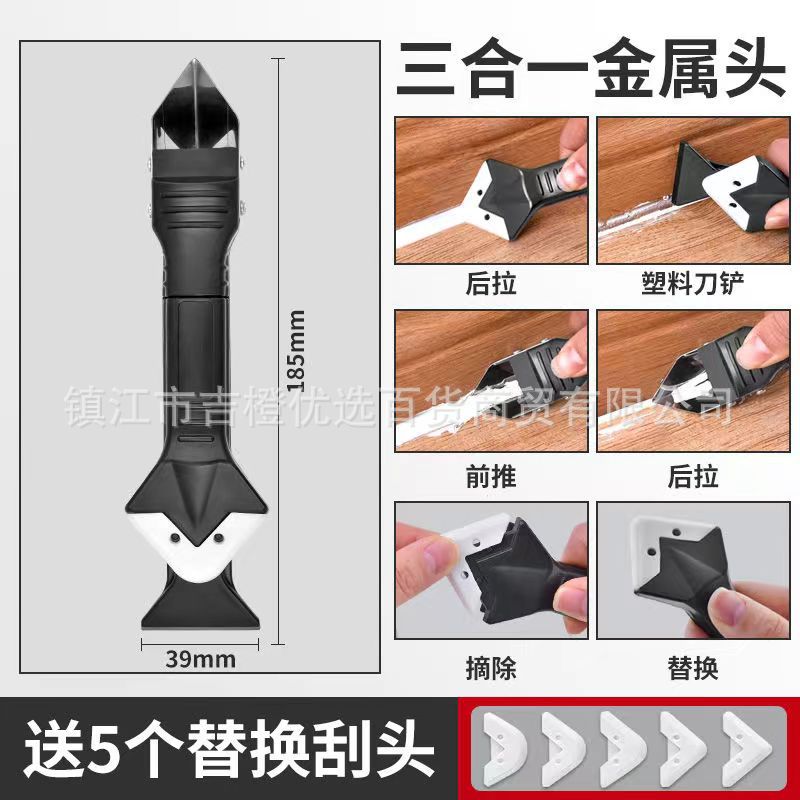 三合一金属头

185mm

39mm

后拉

塑料刀铲

前推

后拉

摘除

替换

镇江市吉橙优选百货商贸有限公司

送5个替换刮头