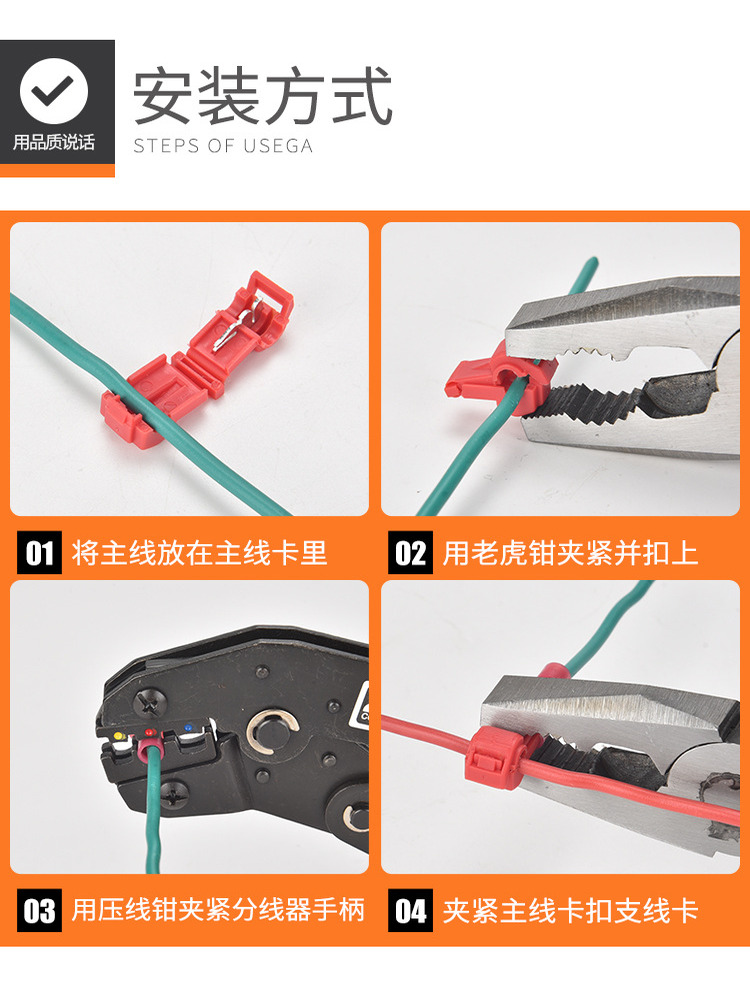 用品质说话

安装方式

STEPS OF USEGA

01 将主线放在主线卡里

02 用老虎钳夹紧并扣上

03 用压线钳夹紧分线器手柄

04 夹紧主线卡扣支线卡