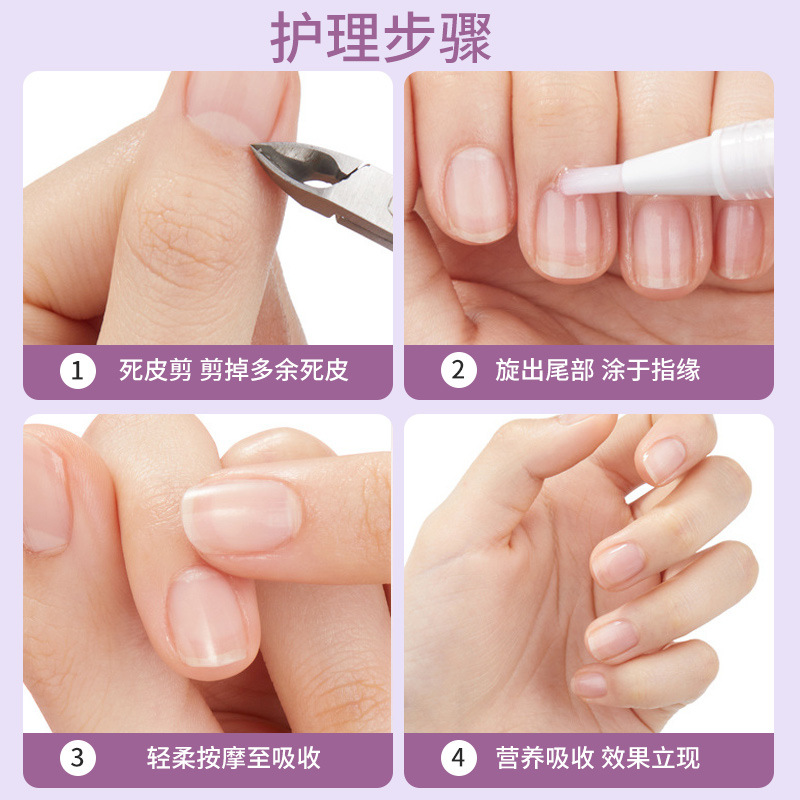 护理步骤

1 死皮剪 剪掉多余死皮

2 旋出尾部 涂于指缘

3 轻柔按摩至吸收

4 营养吸收 效果立现